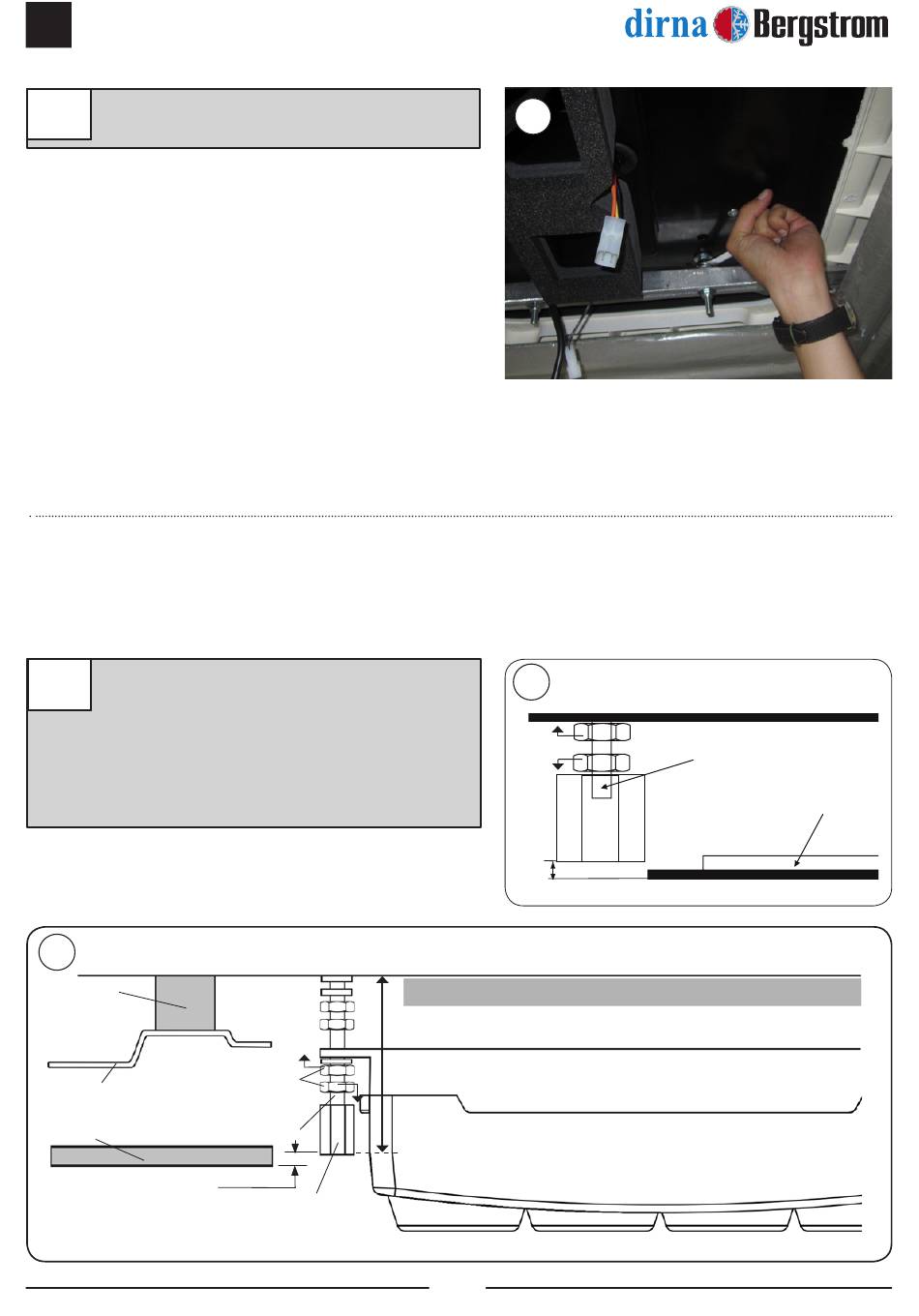 dirna Bergstrom