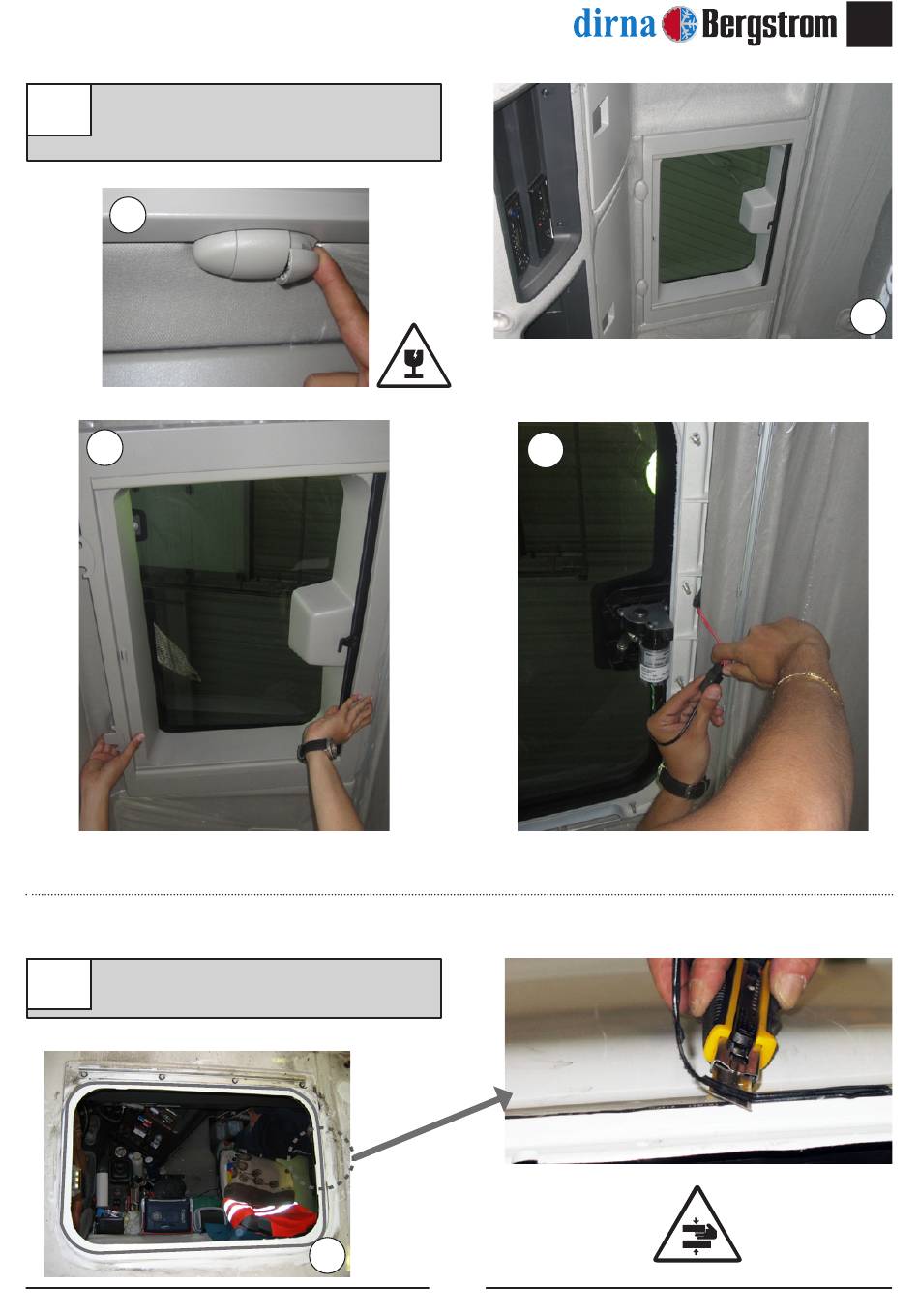 dirna Bergstrom