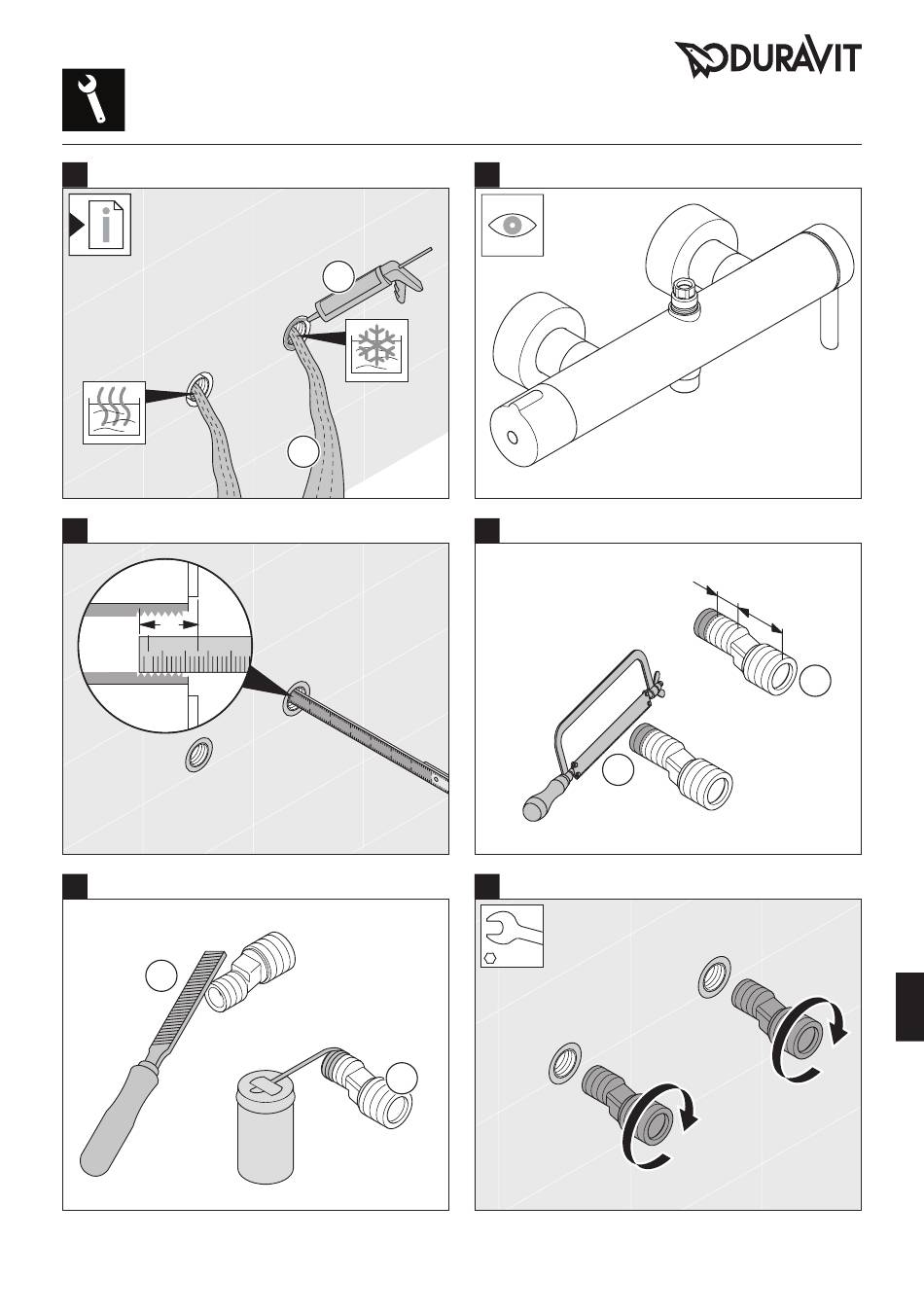 DURAVIT