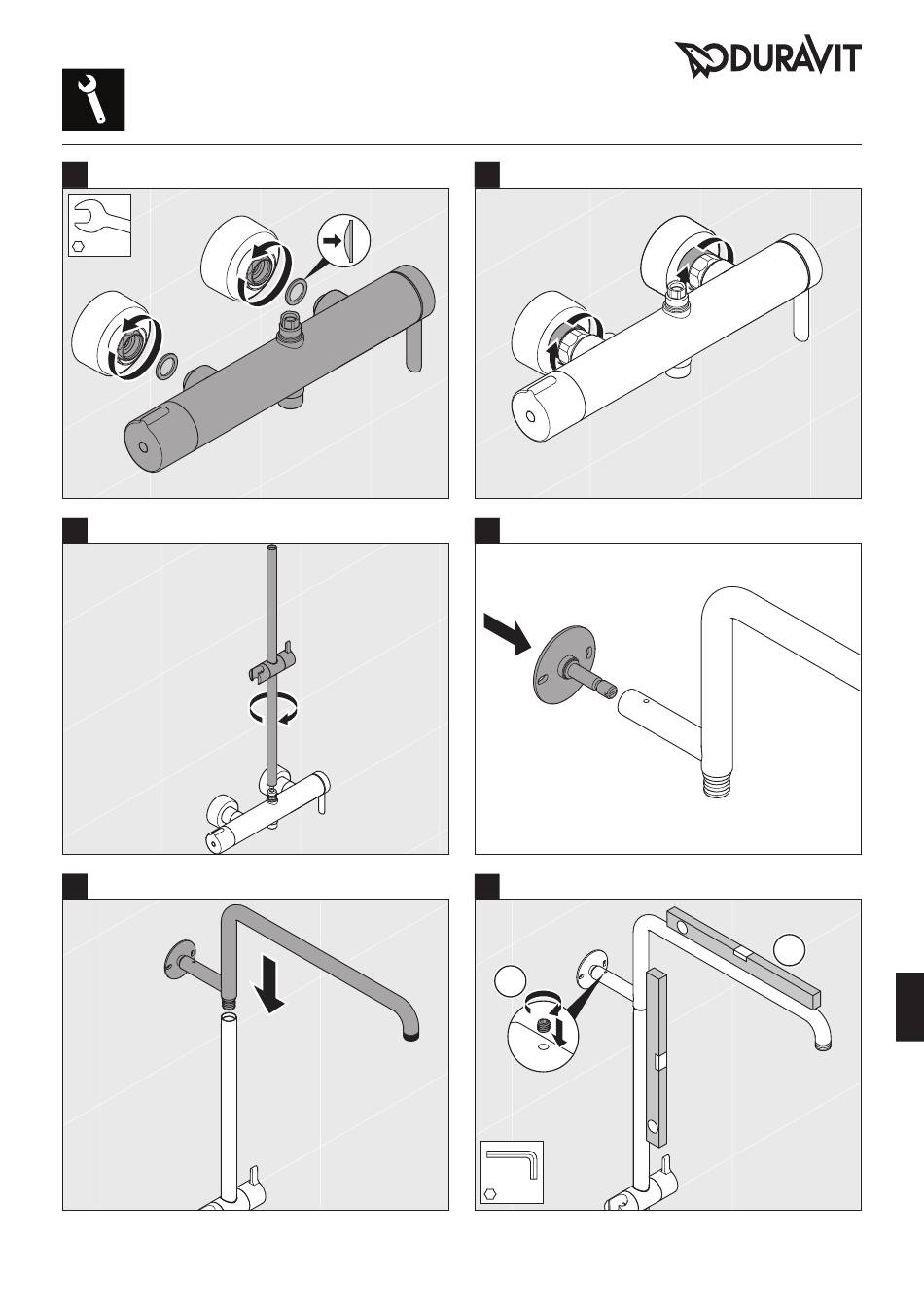 DURAVIT