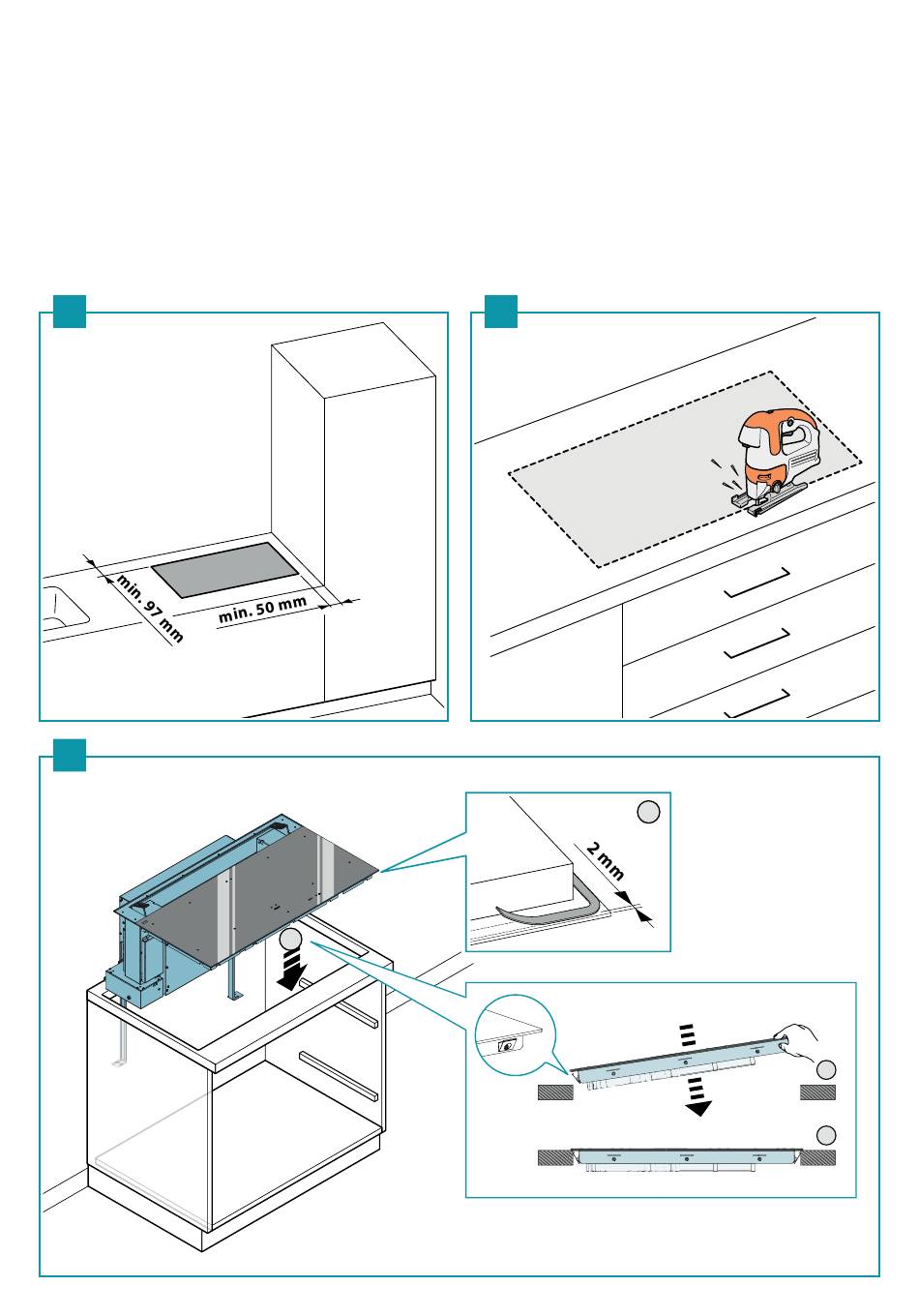 min. 97 mm
min. 50 mm

2 mm