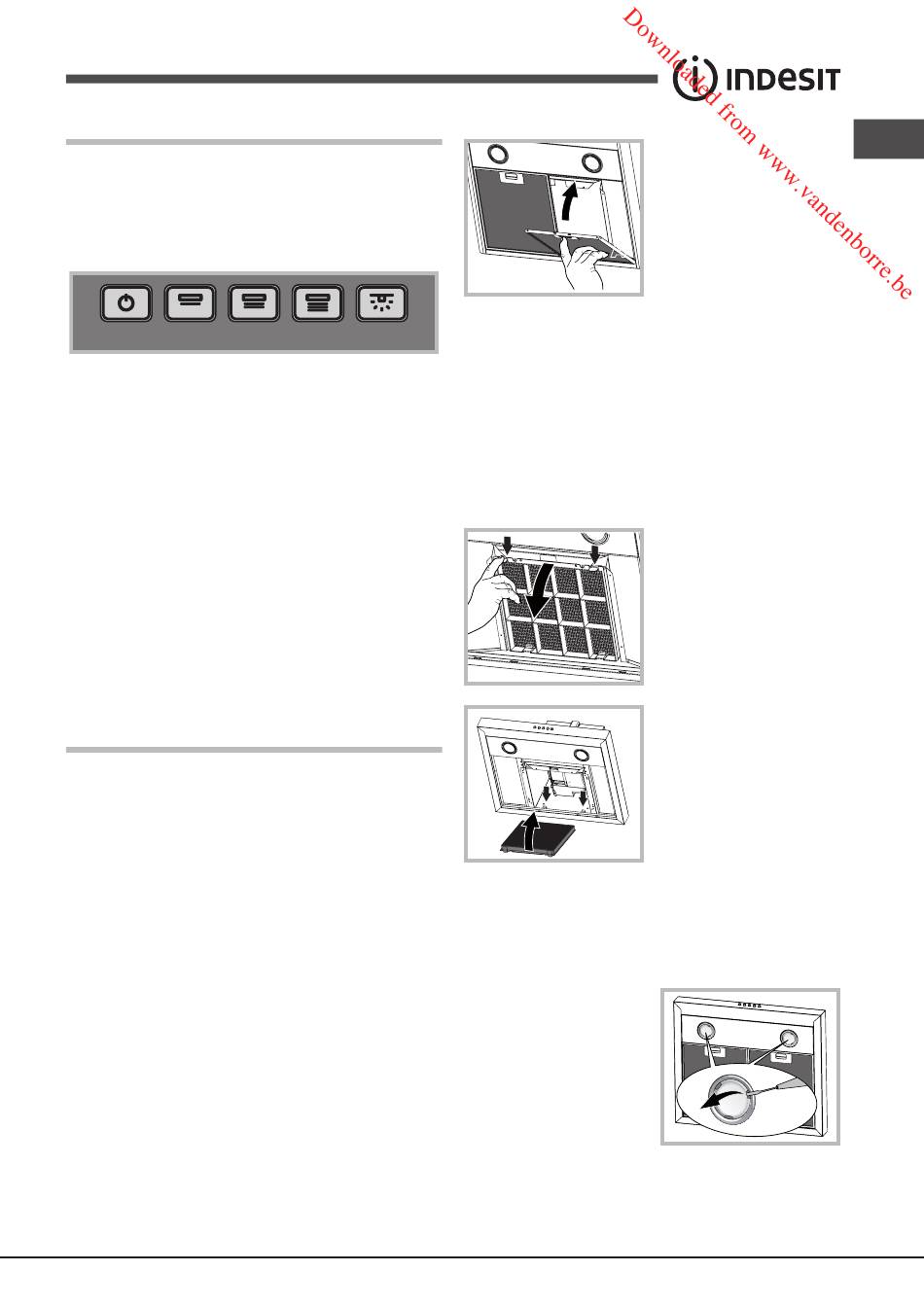 Downloaded from www.vandenborre.be

INDESIT