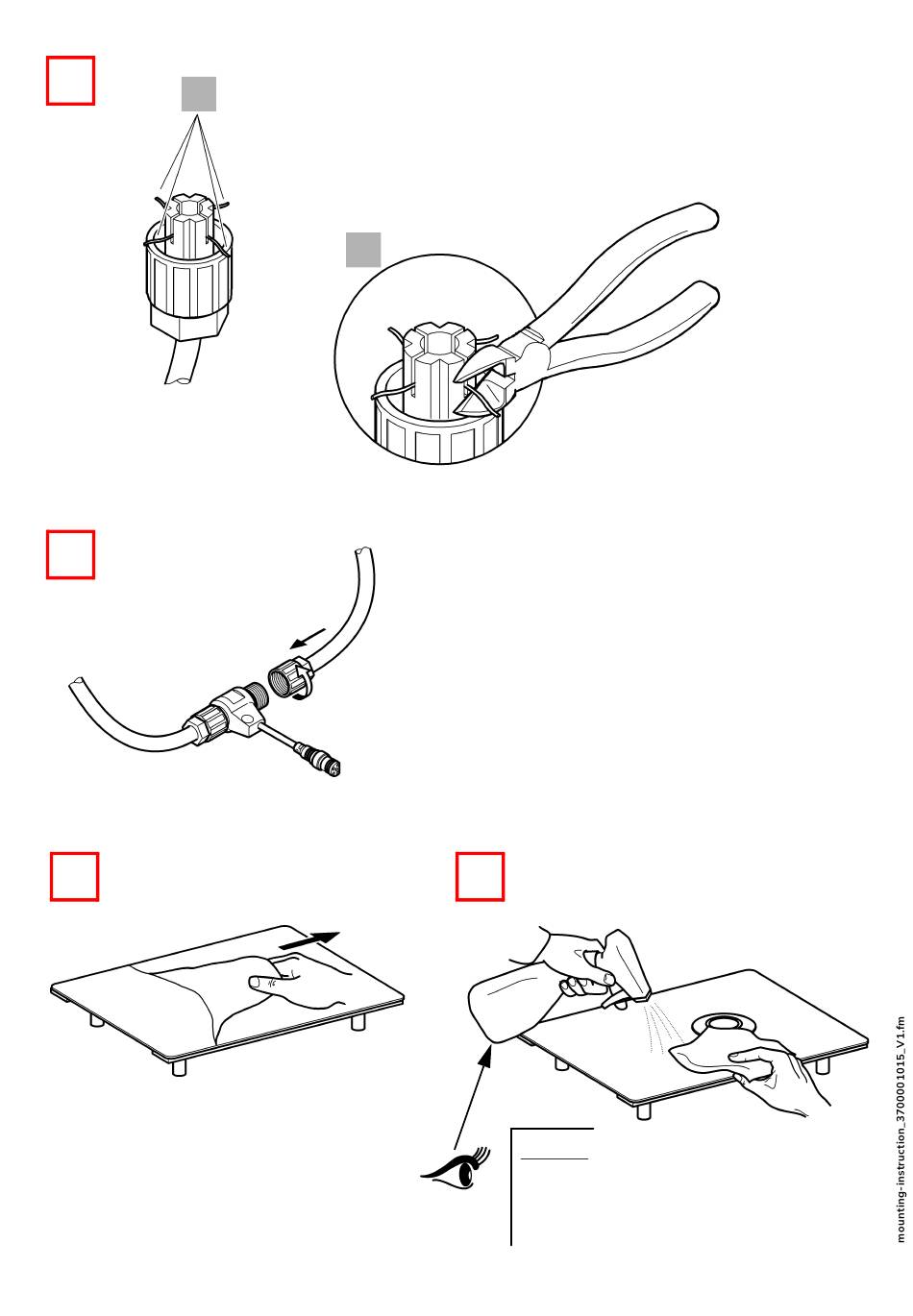 mounting-instruction_3700001015_V1.fm