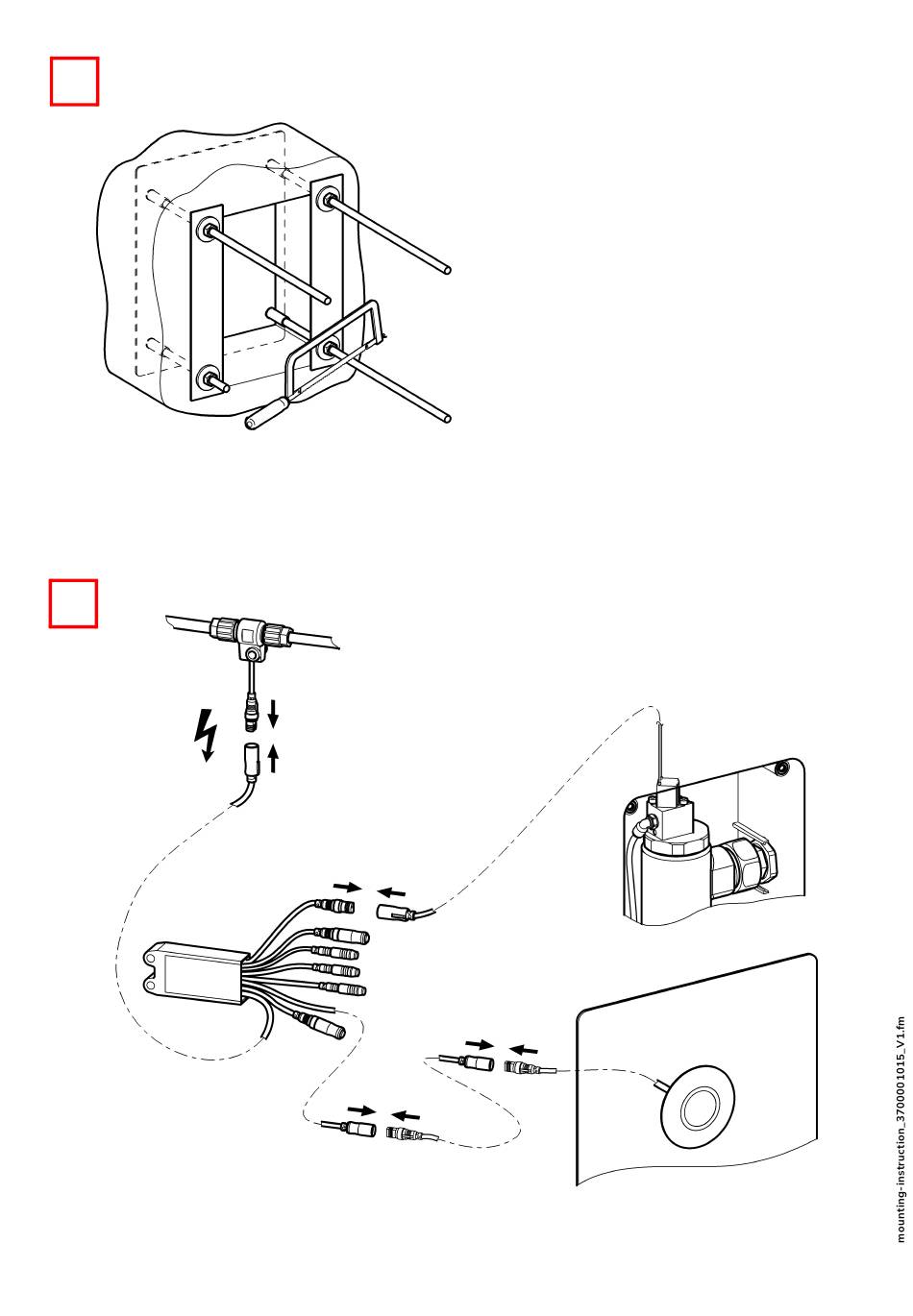 mounting-instruction_3700001015_V1.fm