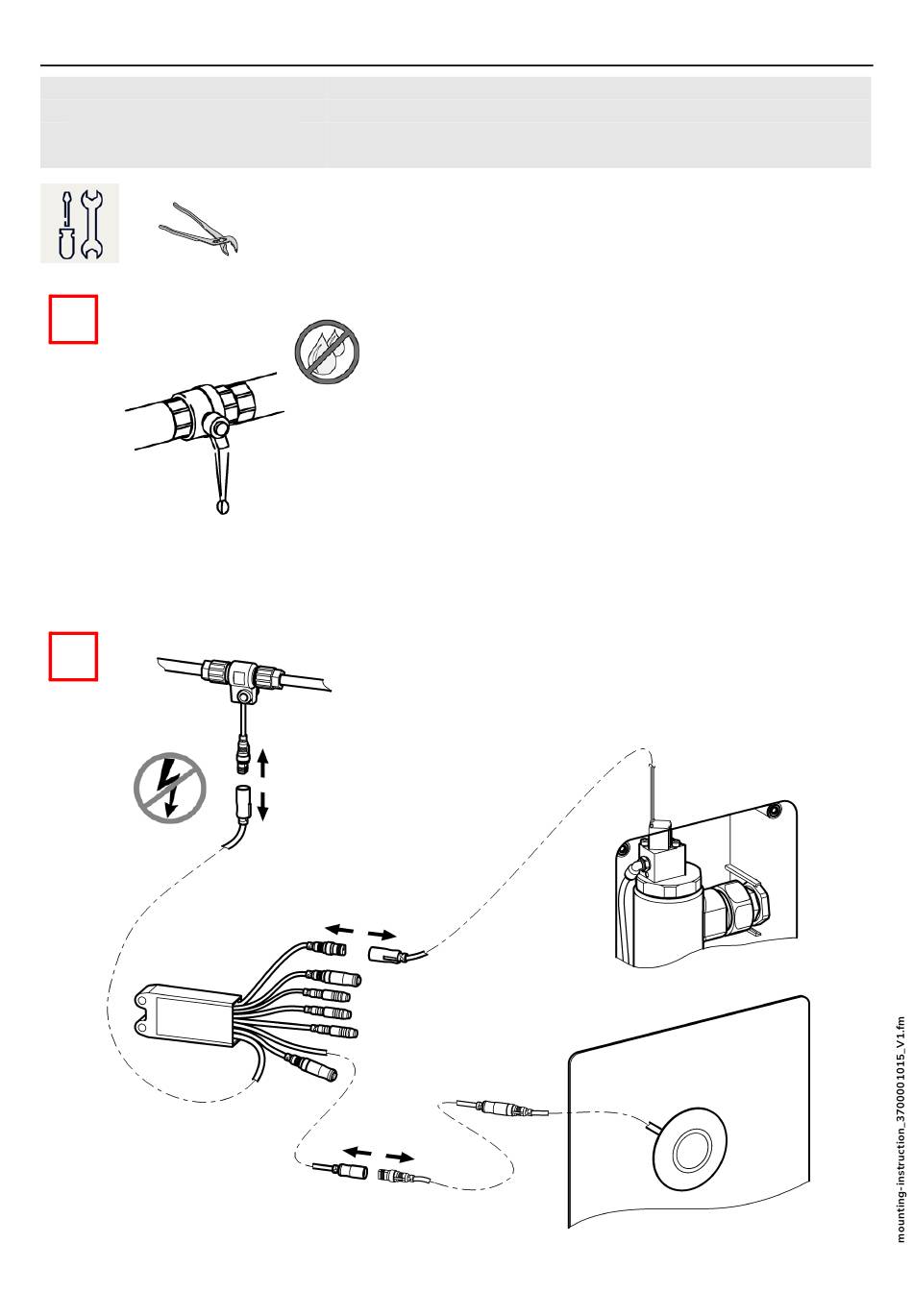 mounting-instruction_3700001015_V1.fm