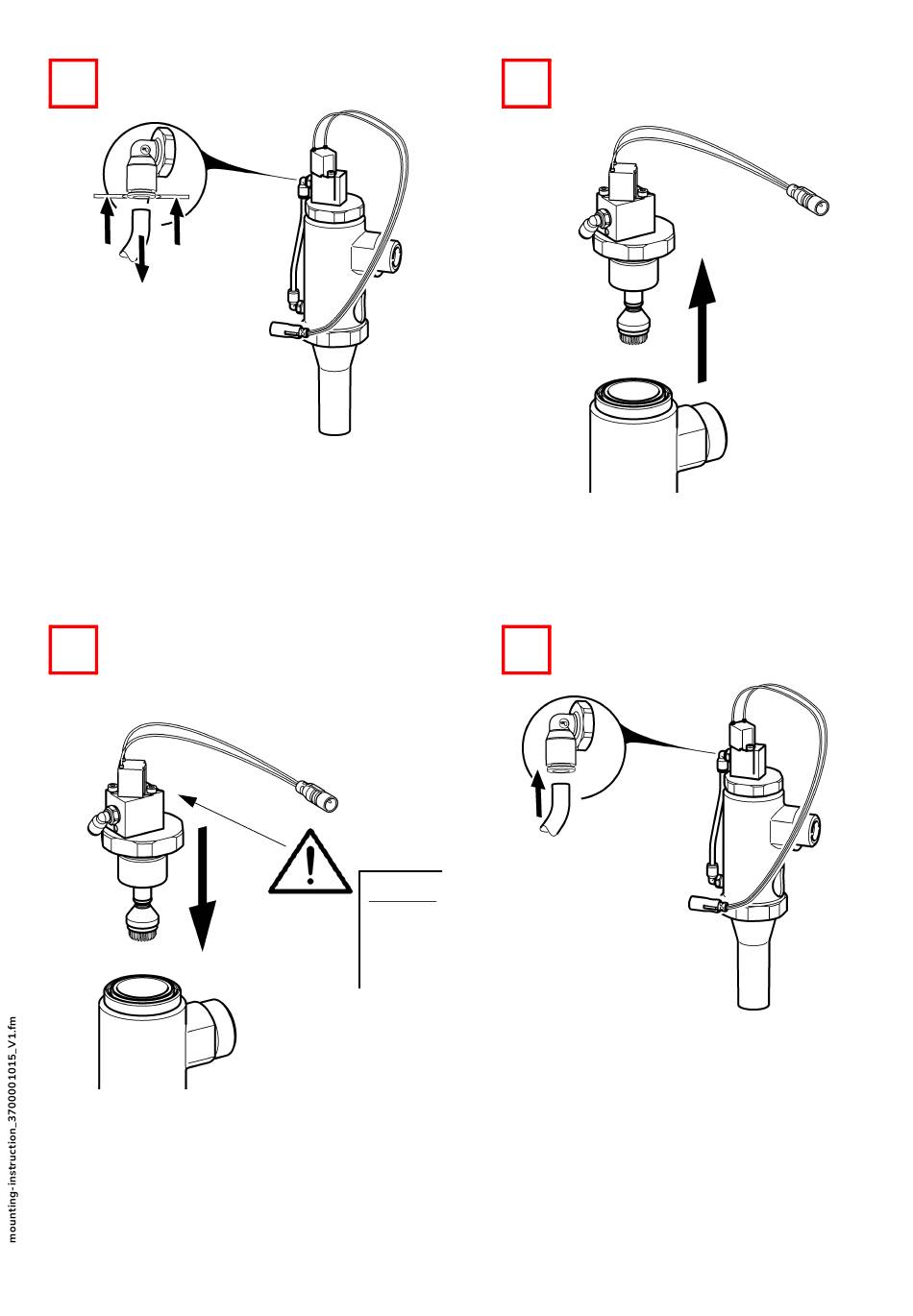 mounting-instruction_3700001015_V1.fm