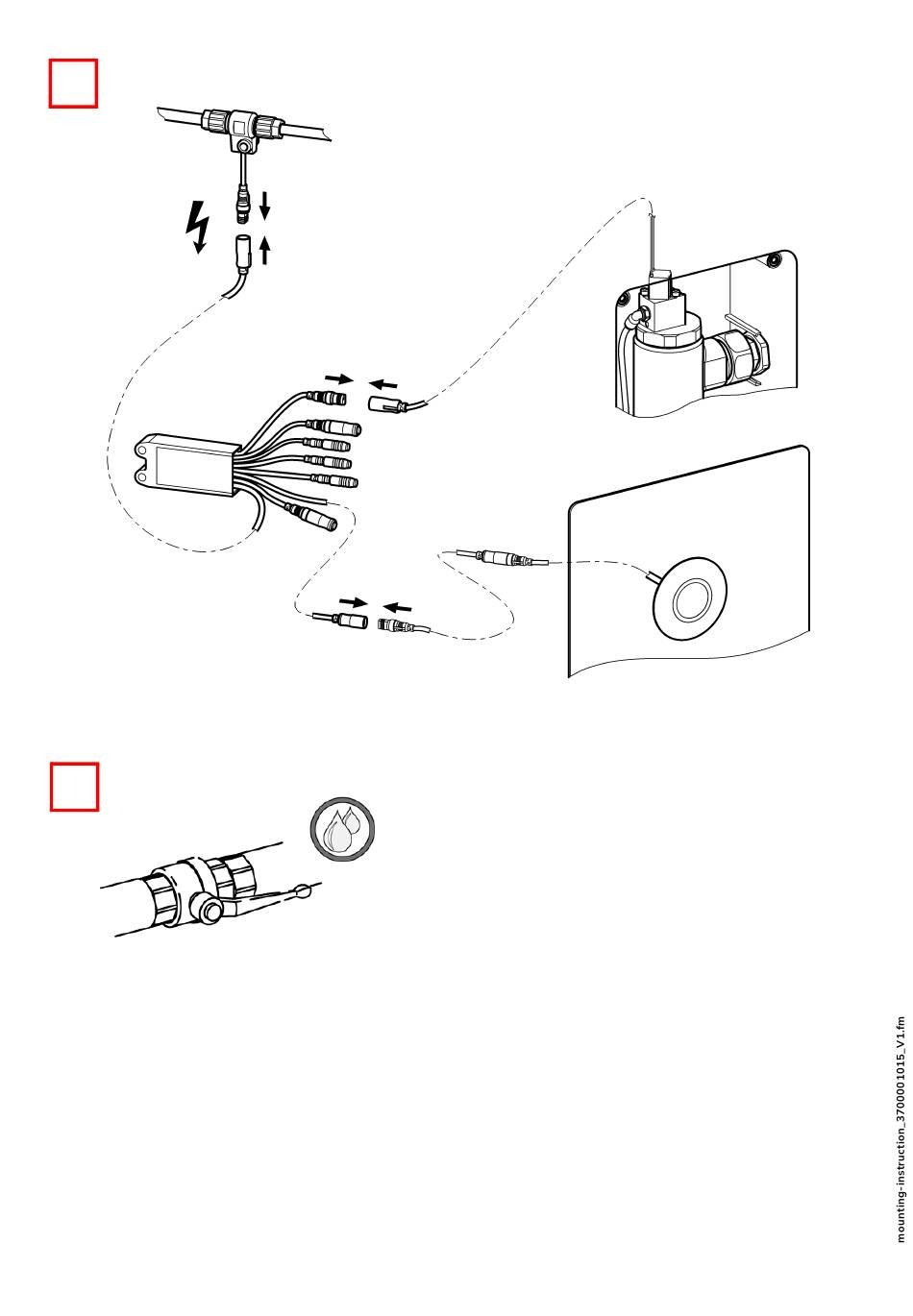 mounting-instruction_3700001015_V1.fm