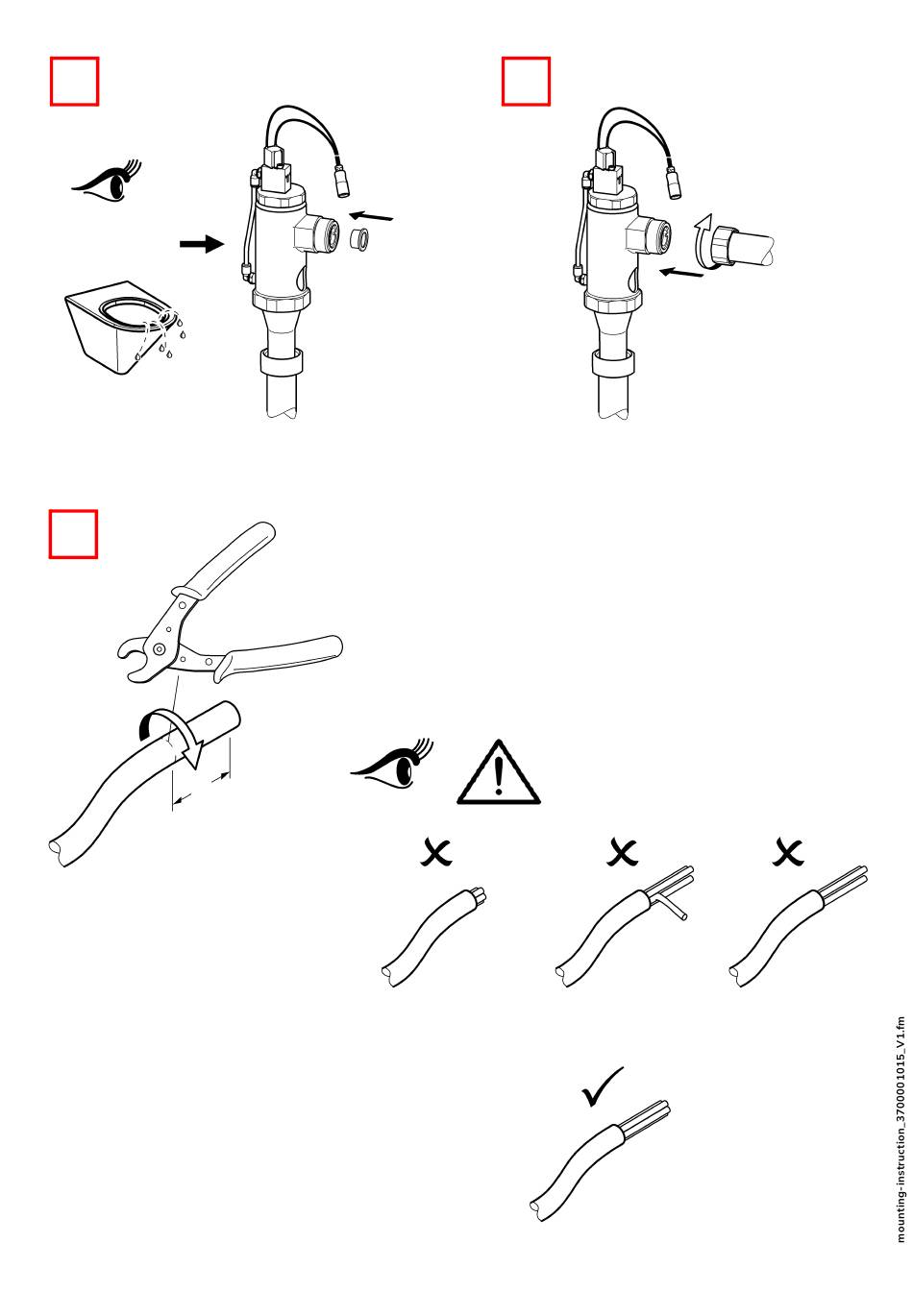 mounting-instruction_3700001015_V1.fm