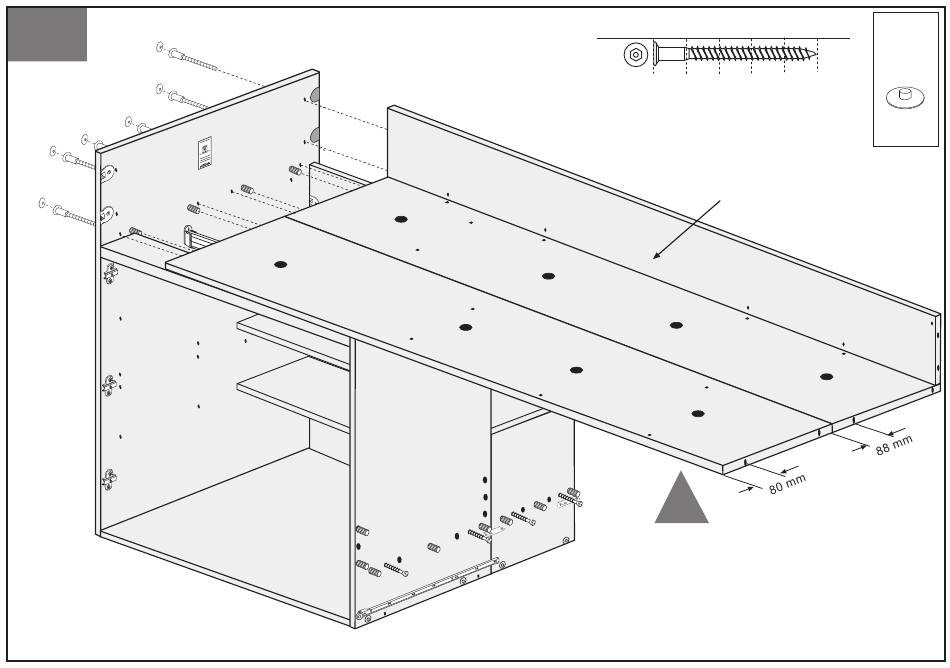 88 mm

80 mm