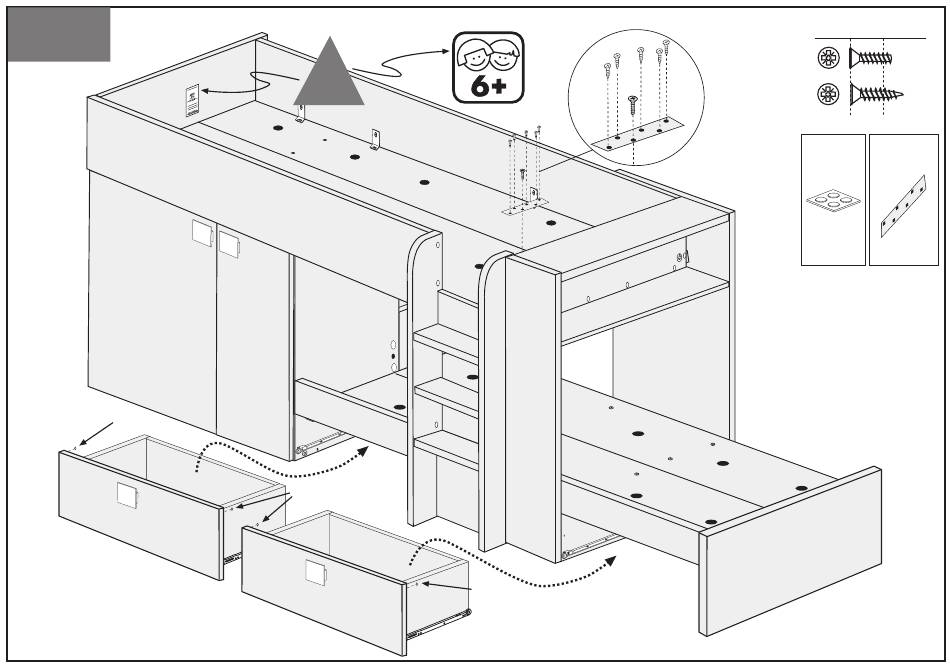 6+