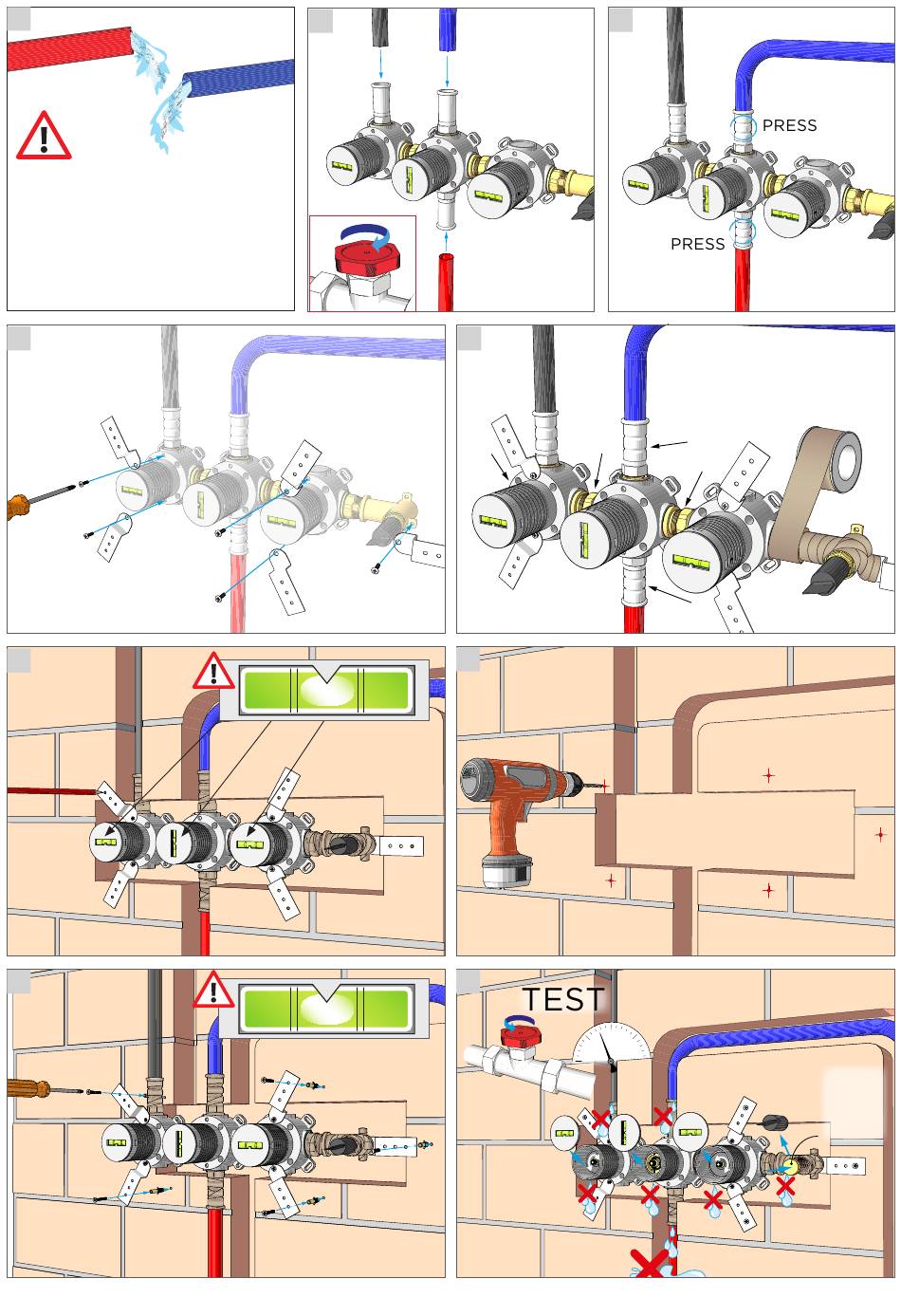 PRESS

PRESS

TEST