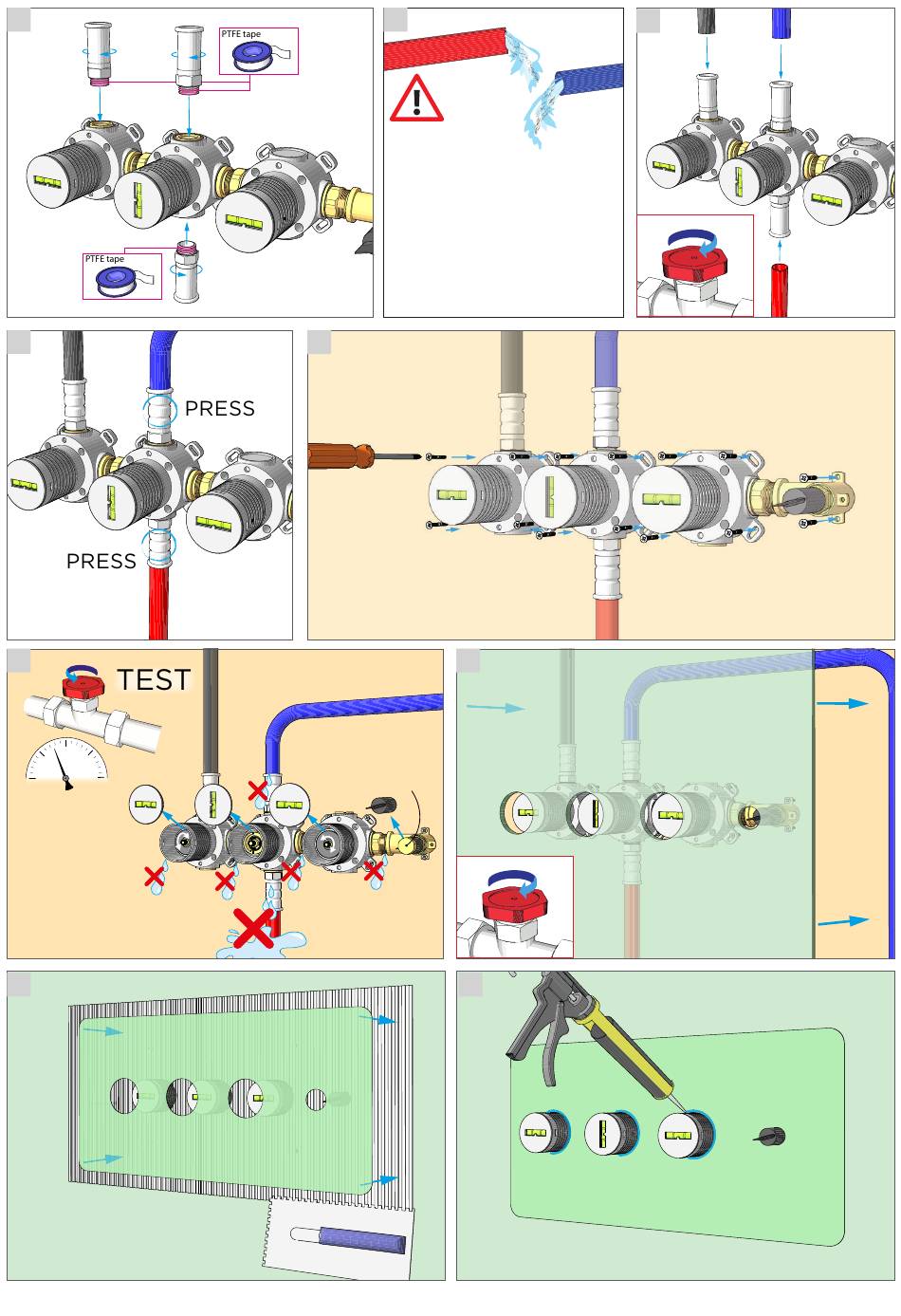 PTFE tape

PTFE tape

PRESS

PRESS

TEST