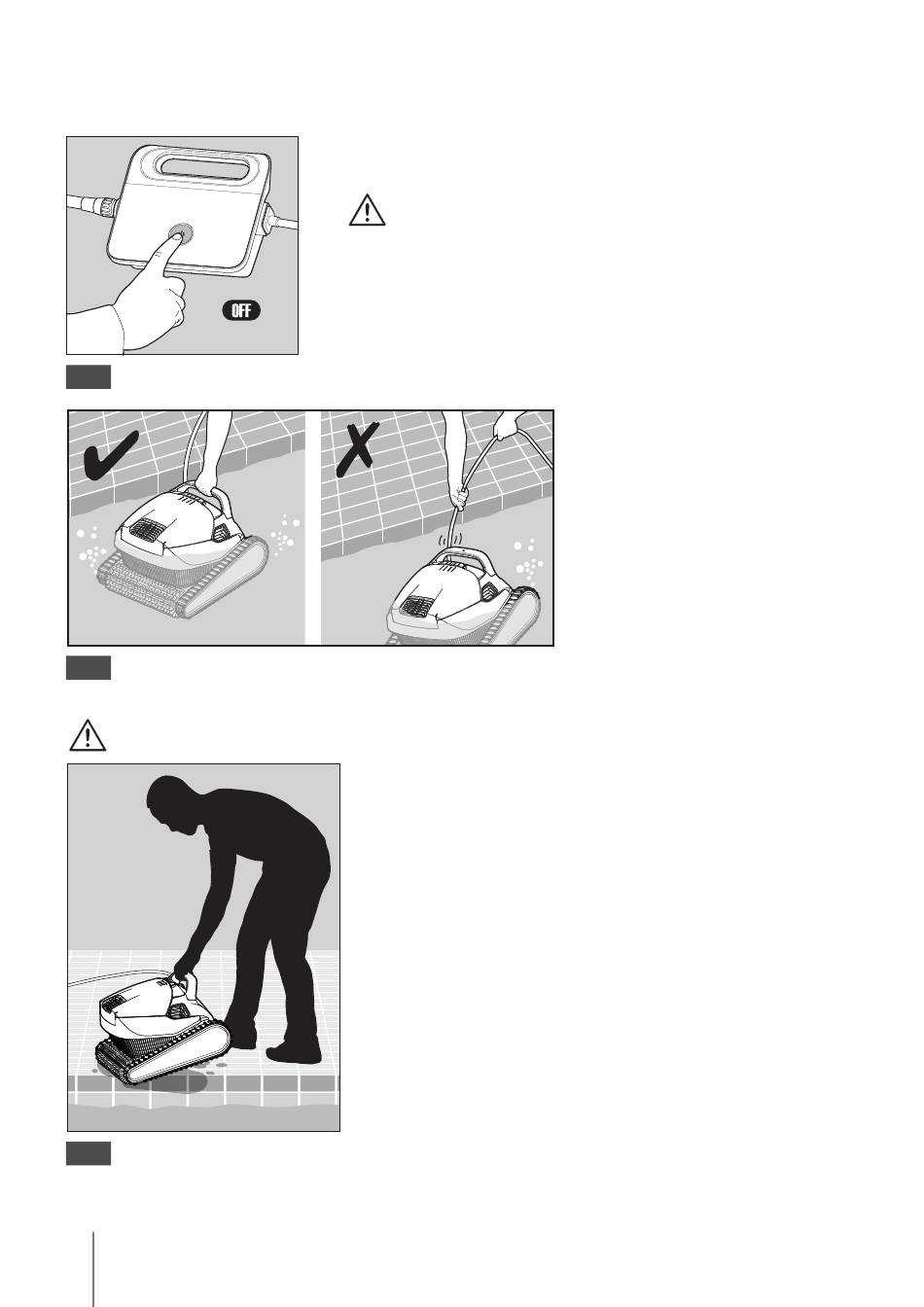 OFF