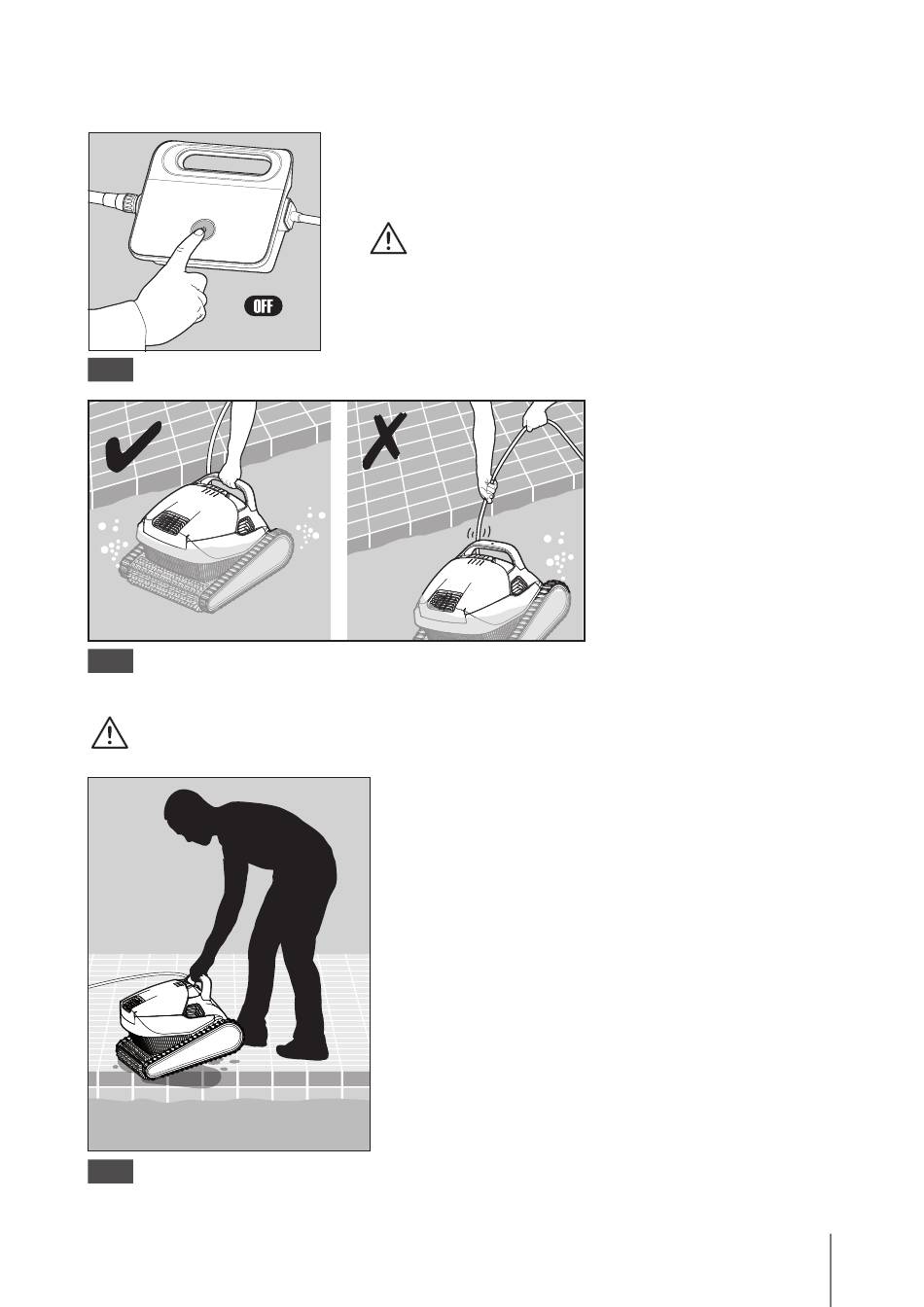 OFF