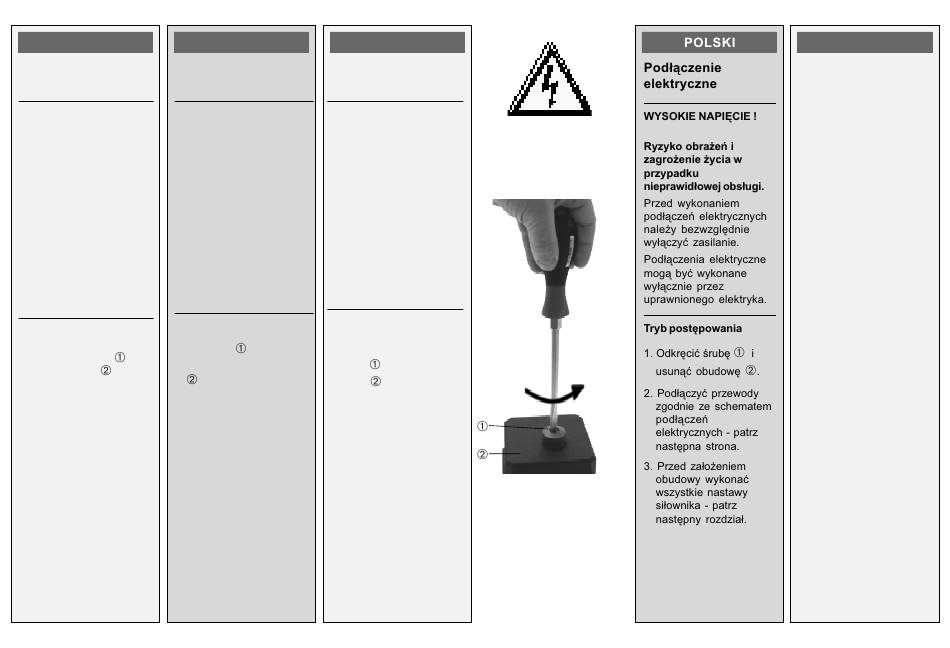 ①
②

①
②

①
②

①
②

POLSKI

Podłączenie elektryczne

WYSOKIE NAPIĘCIE !

Ryzyko obrażeń i zagrożenie życia w przypadku nieprawidłowej obsługi.

Przed wykonaniem podłączeń elektrycznych należy bezwzględnie wyłączyć zasilanie.

Podłączenia elektryczne mogą być wykonane wyłącznie przez uprawnionego elektryka.

Tryb postępowania

1. Odkręcić śrubę ① i usunąć obudowę ②.

2. Podłączyć przewody zgodnie ze schematem podłączeń elektrycznych - patrz następna strona.

3. Przed założeniem obudowy wykonać wszystkie nastawy siłownika - patrz następny rozdział.