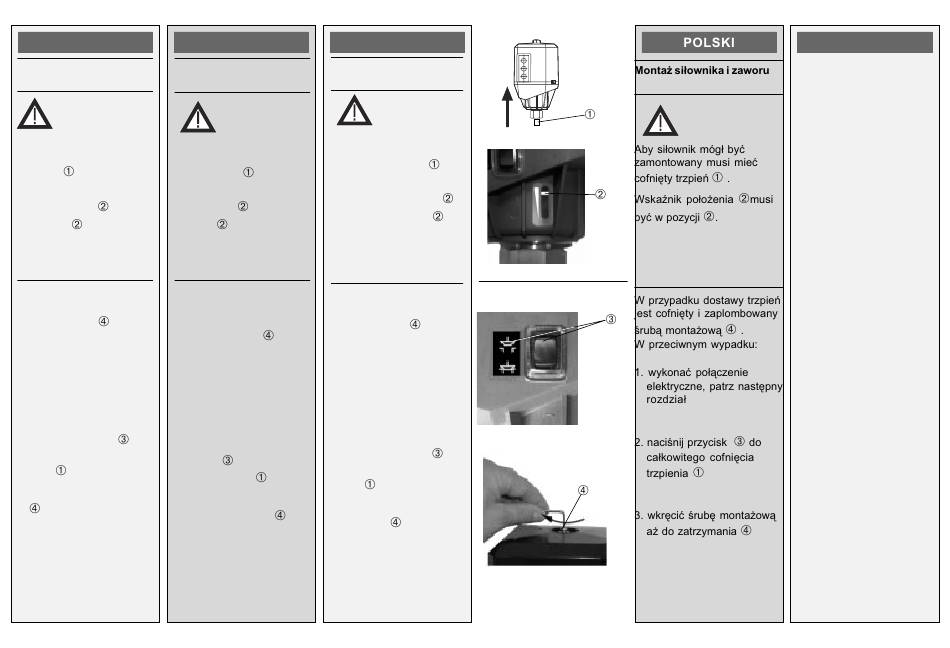 ①

②

②

④

③

①

④

①

②

②

④

③

①

④

①

②

②

④

③

①

④

①

②

③

④

POLSKI

Montaż siłownika i zaworu

Aby siłownik mógł być zamontowany musi mieć cofnięty trzpień ① .

Wskaźnik położenia ②musi być w pozycji ②.

W przypadku dostawy trzpień jest cofnięty i zaplombowany śrubą montażową ④ .
W przeciwnym wypadku:

1. wykonać połączenie elektryczne, patrz następny rozdział

2. naciśnij przycisk ③ do całkowitego cofnięcia trzpienia ①

3. wkręcić śrubę montażową aż do zatrzymania ④