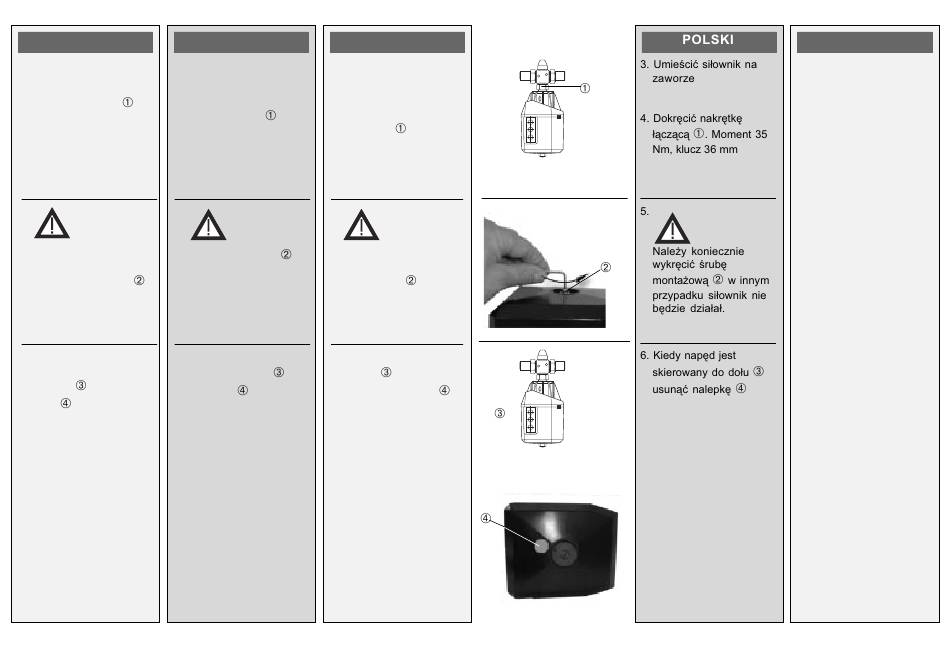 ①

②

③
④

①

②

③
④

①

②

③
④

①

②

③

④

POLSKI

3. Umieścić siłownik na zaworze

4. Dokręcić nakrętkę łączącą ①. Moment 35 Nm, klucz 36 mm

5.

Należy koniecznie wykręcić śrubę montażową ② w innym przypadku siłownik nie będzie działał.

6. Kiedy napęd jest skierowany do dołu ③ usunąć nalepkę ④