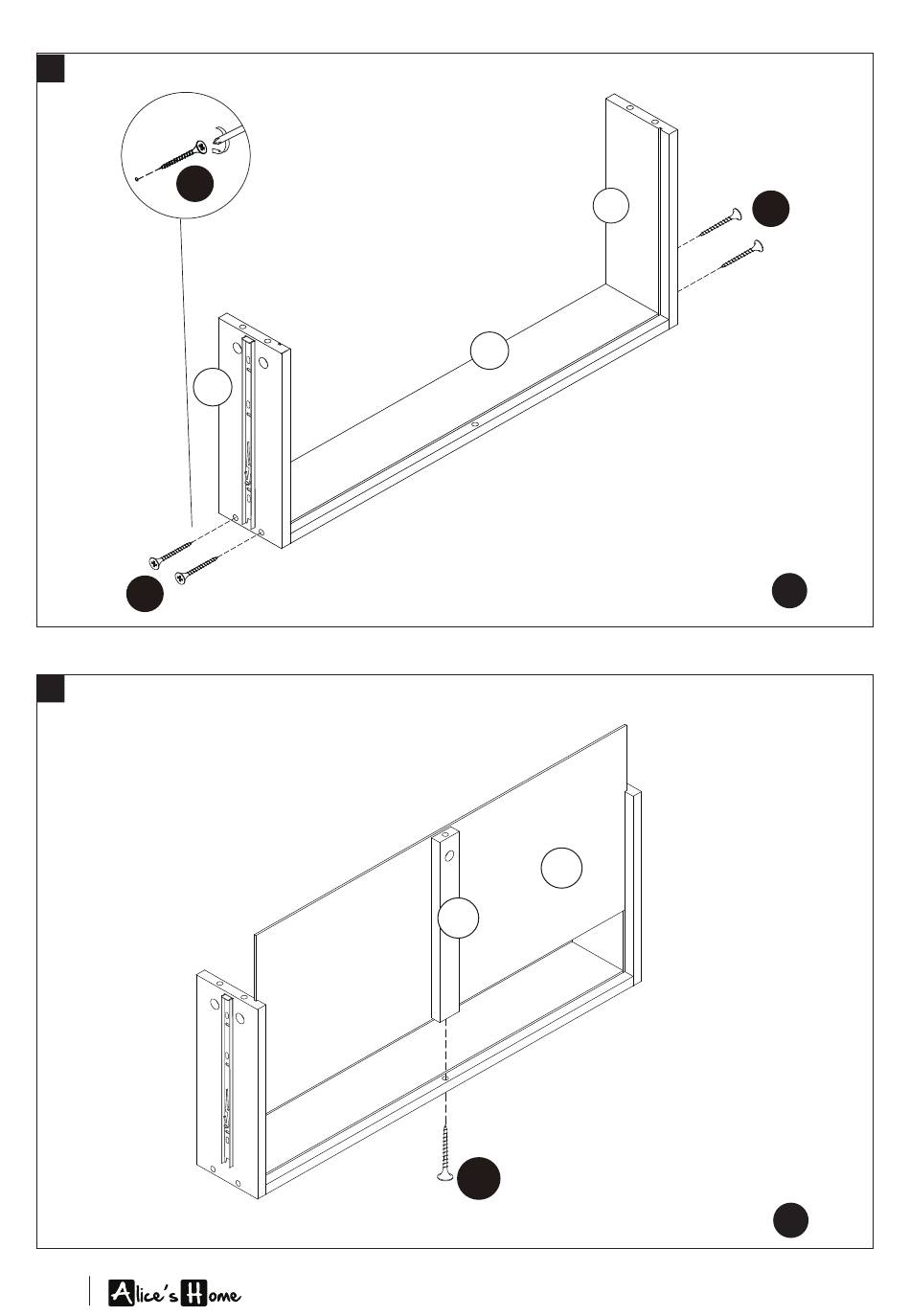 Alice's Home