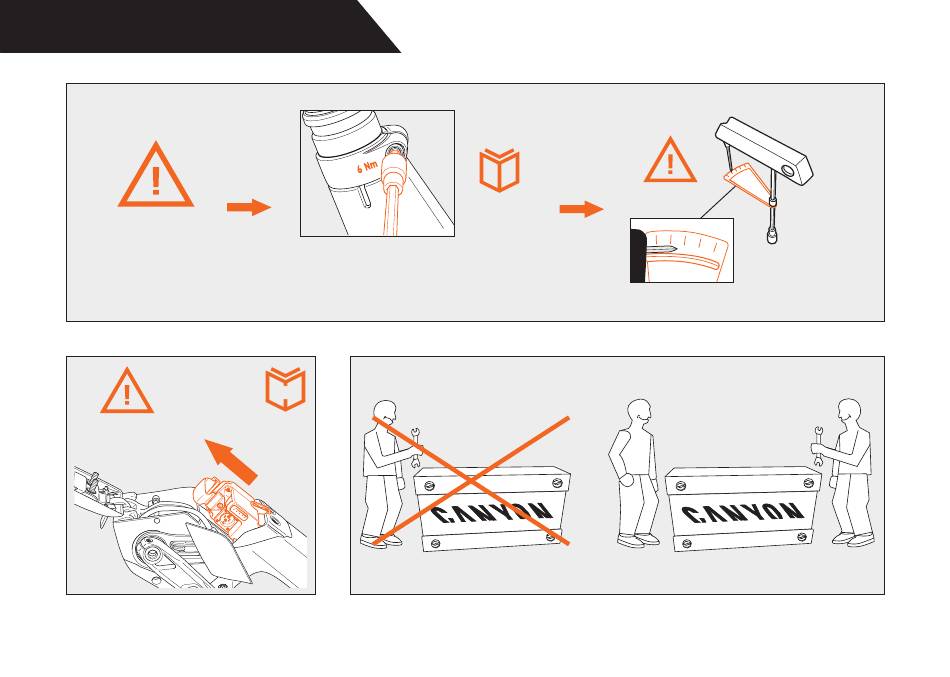 6 Nm

CANYON

CANYON