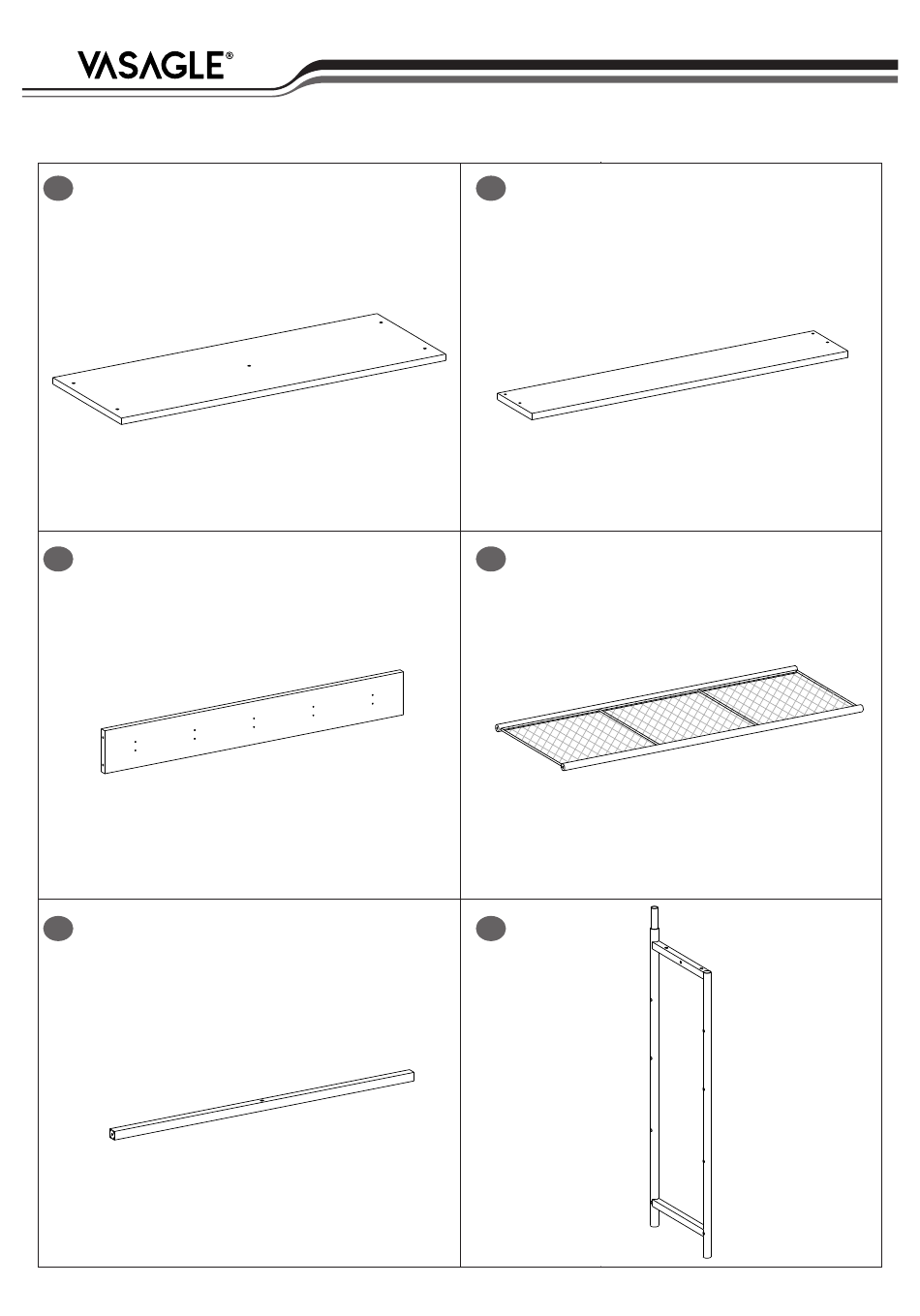 VASAGLE®