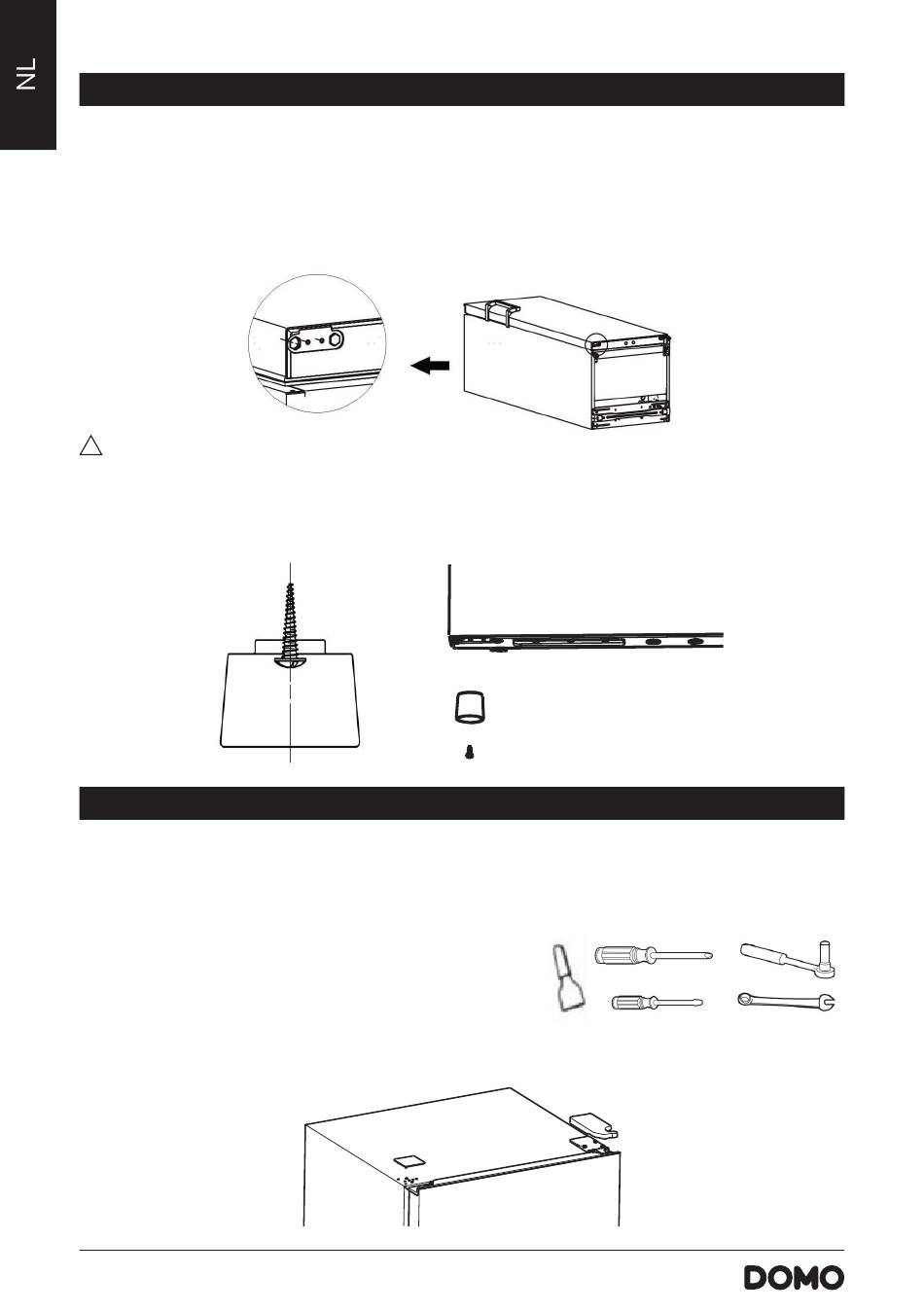 NL

DOMO