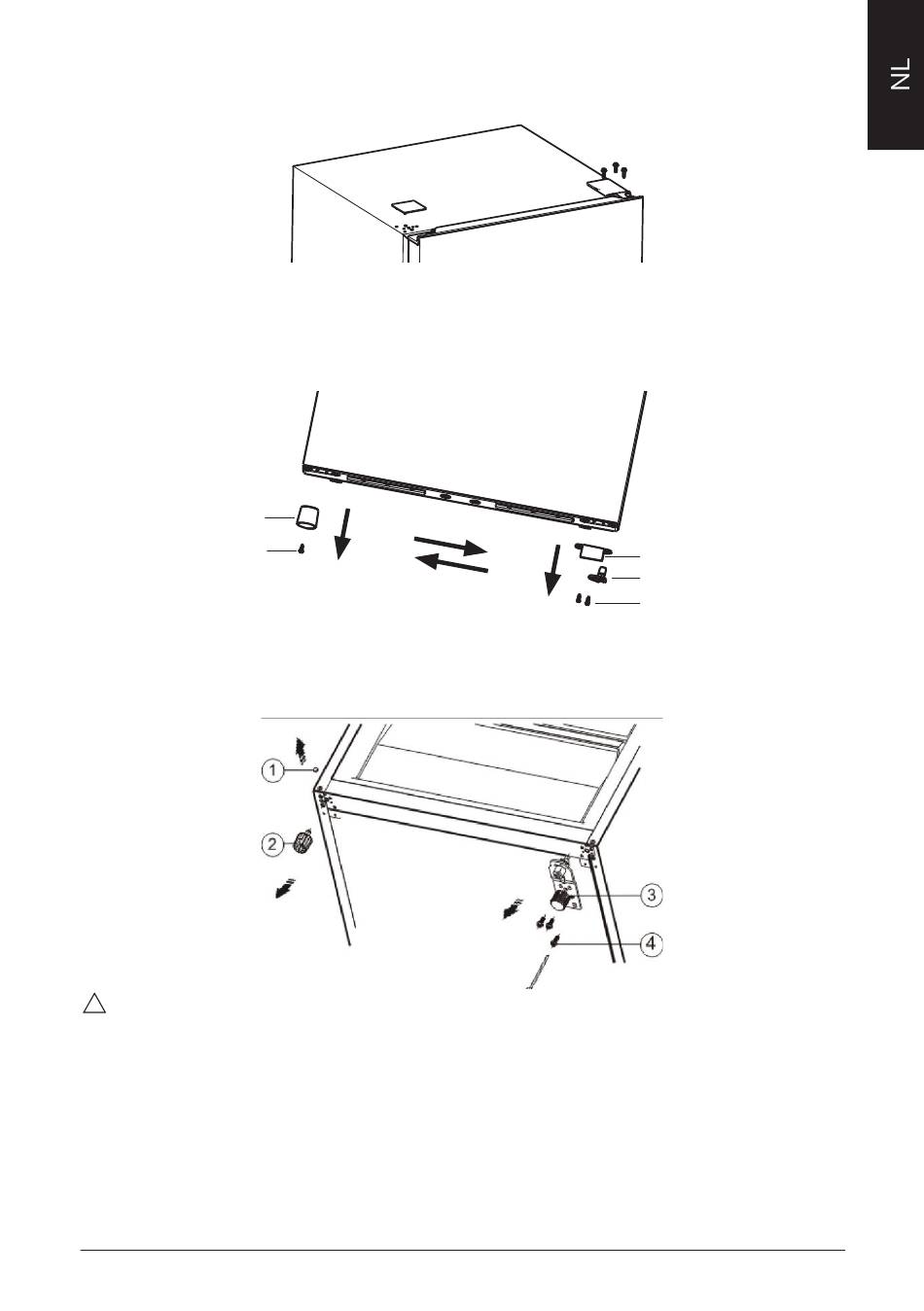 NL

1

2

3

4