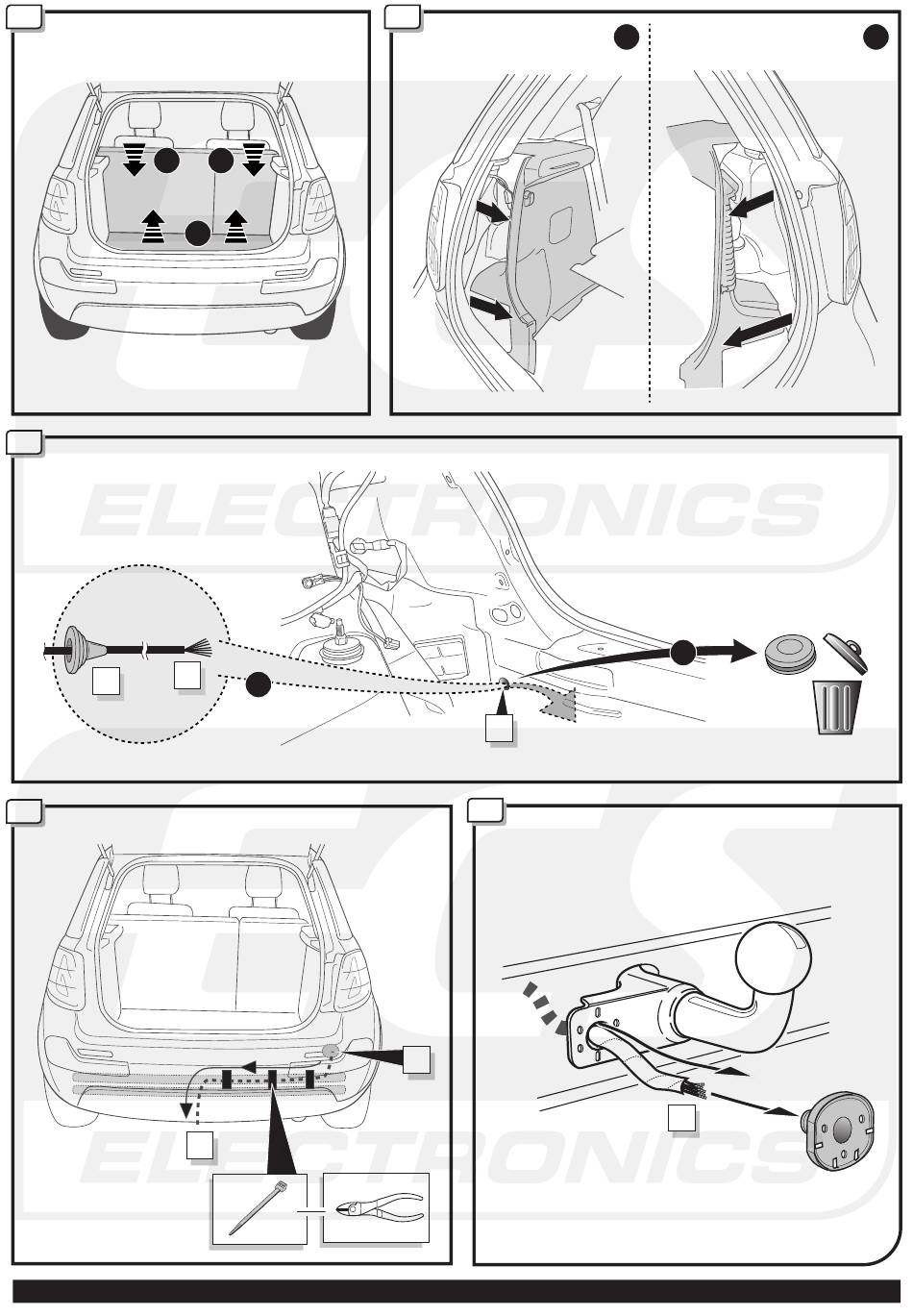 ELECTRONICS

ELECTRONICS