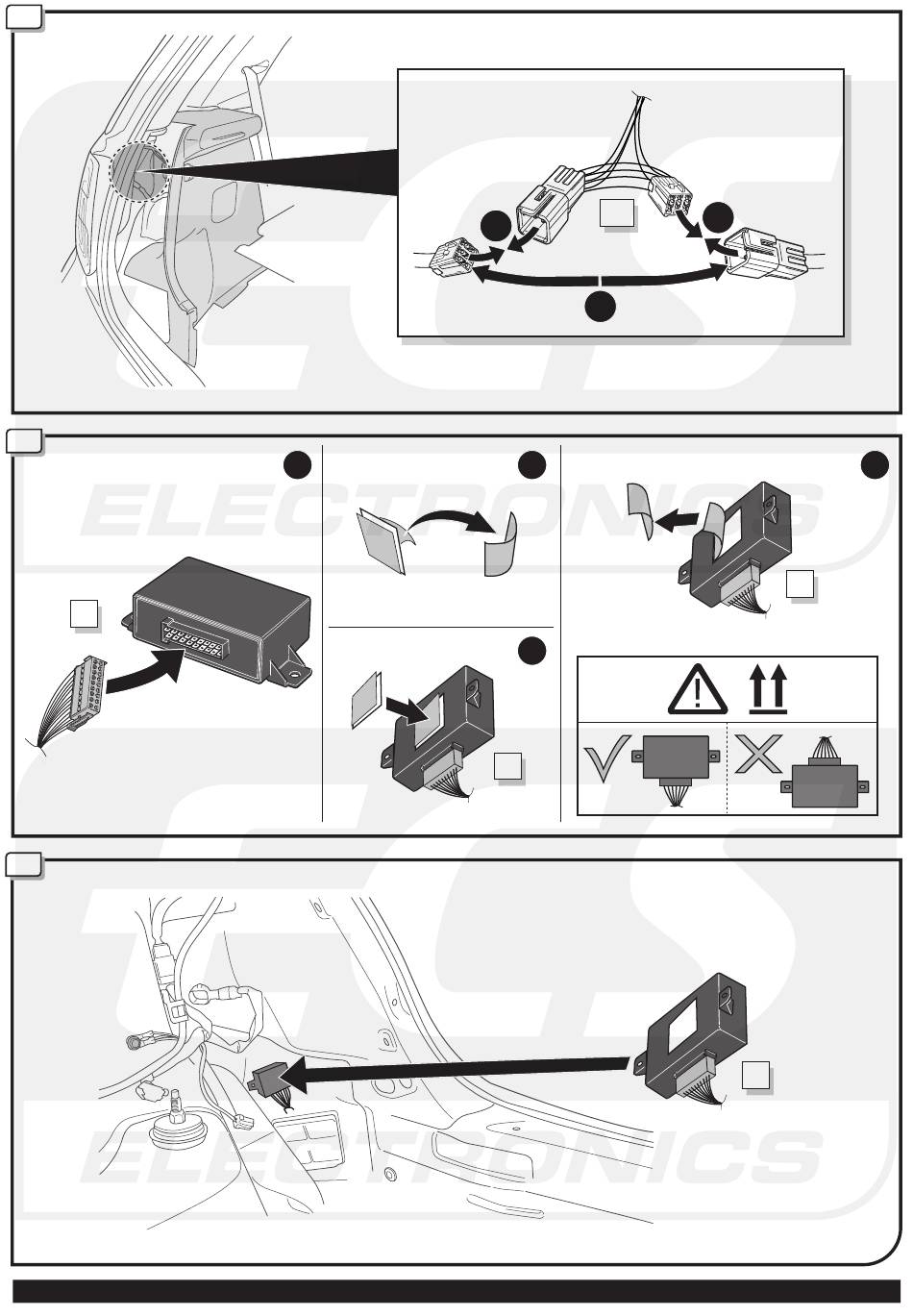 ECS ELECTRONICS

ECS ELECTRONICS