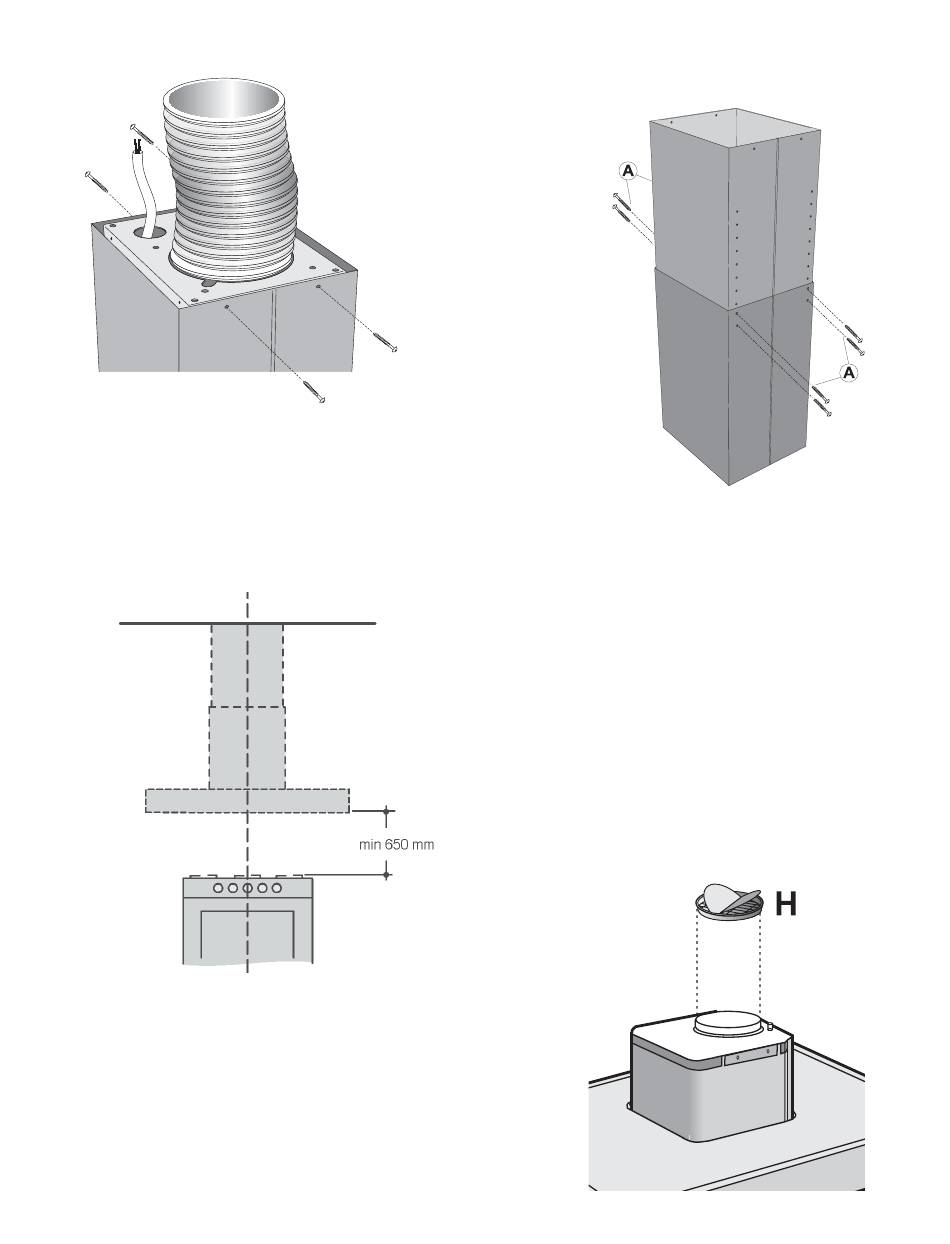 A

A

min 650 mm

H