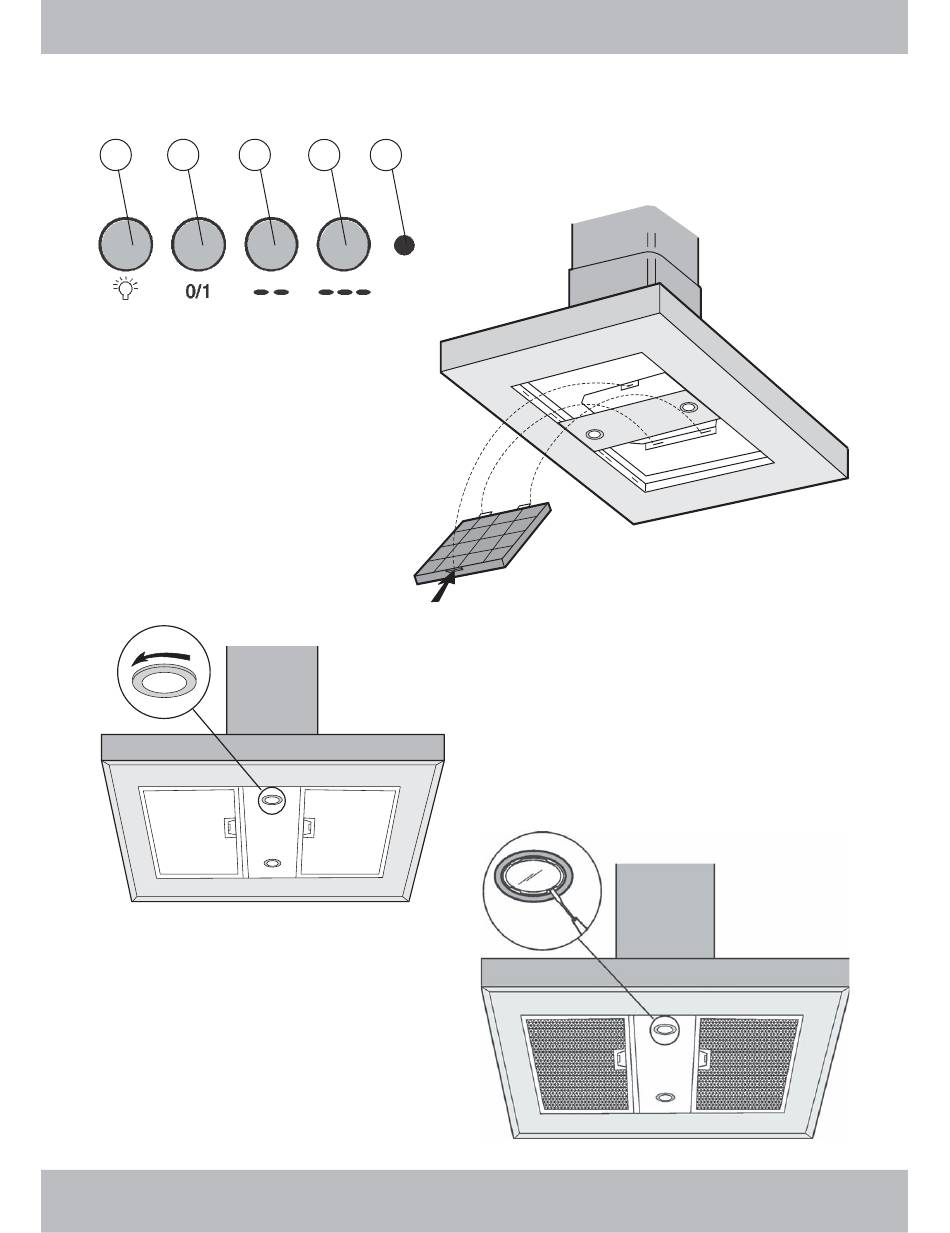 0/1