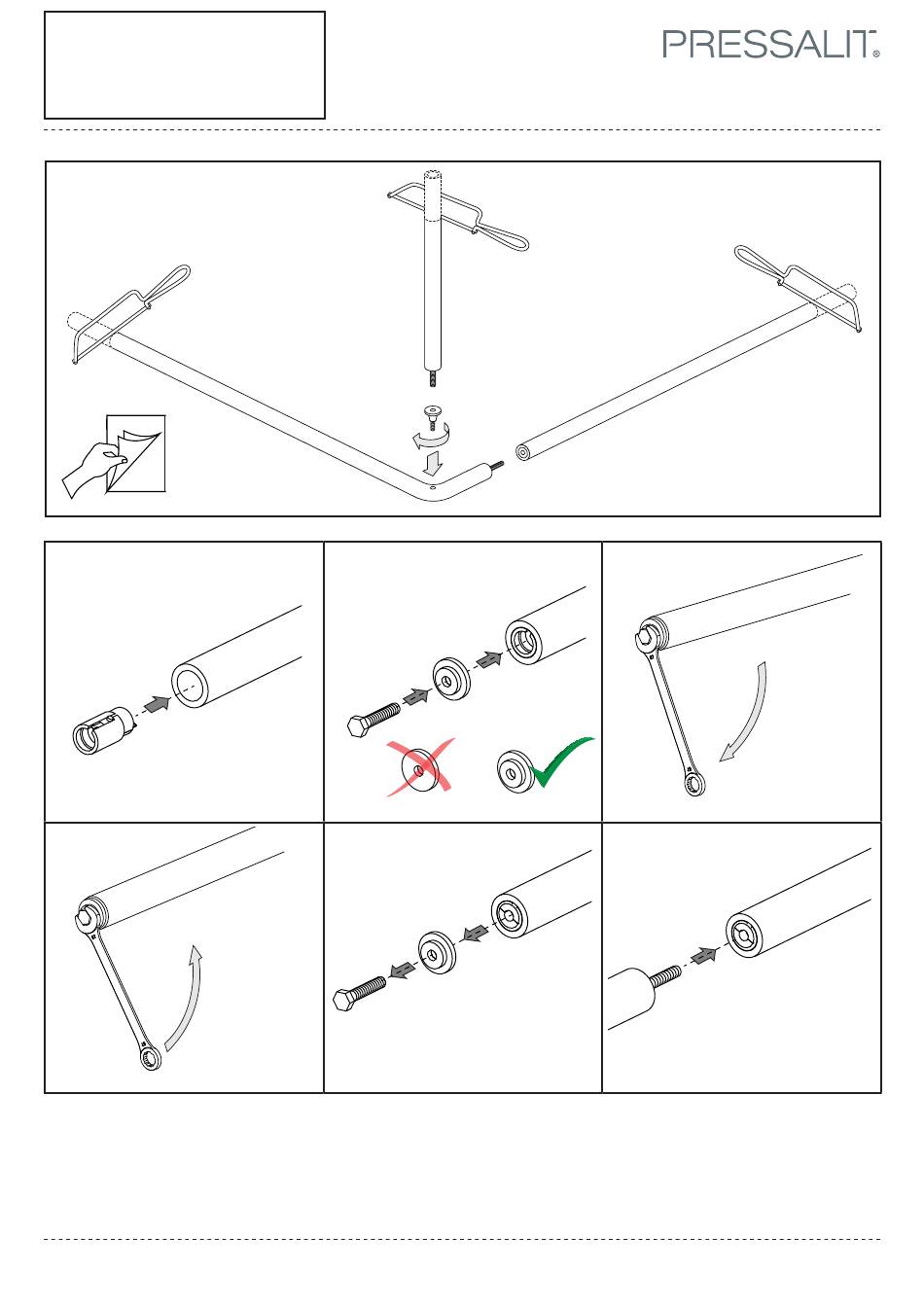 PRESSALIT®