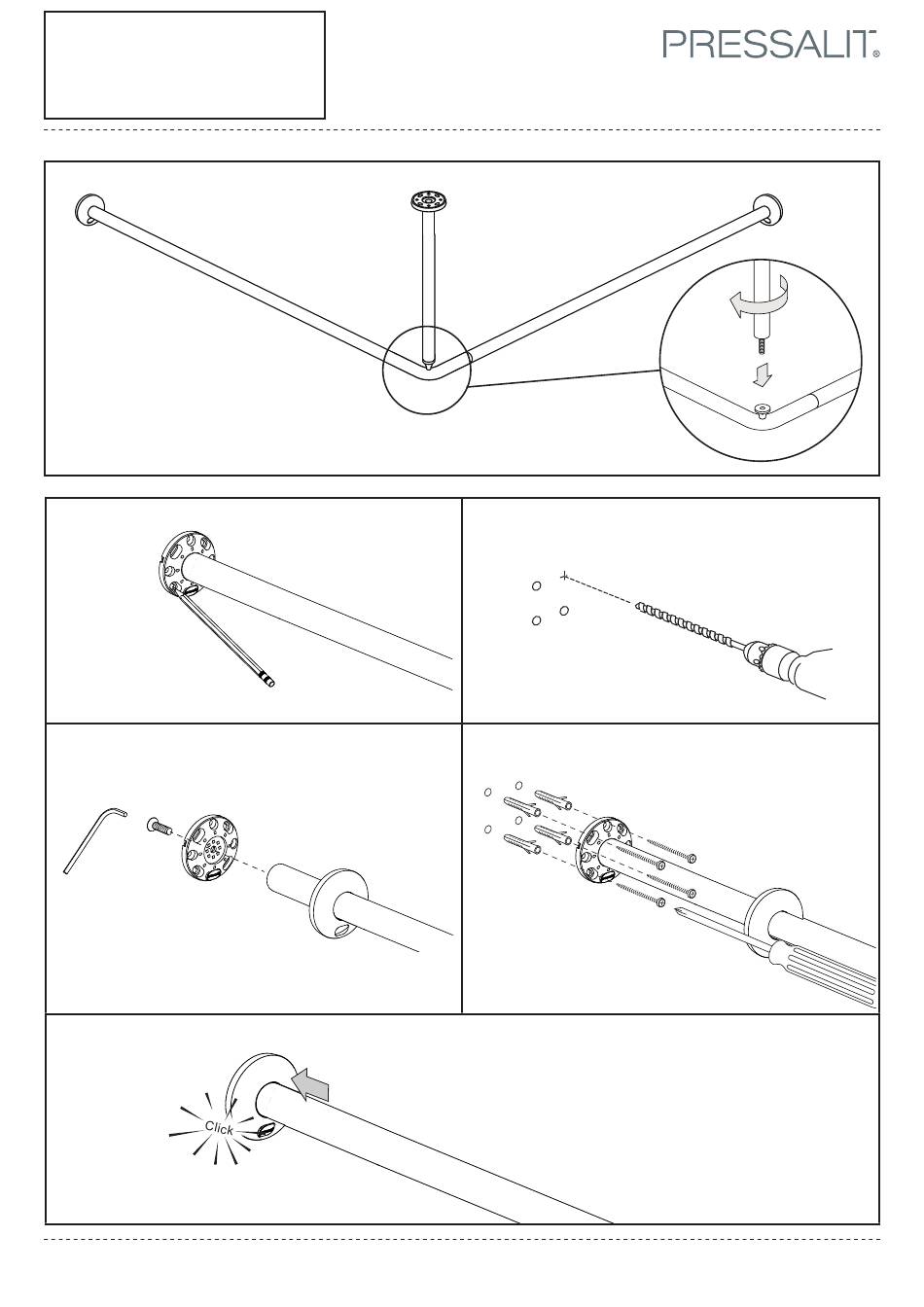 PRESSALIT®

Click