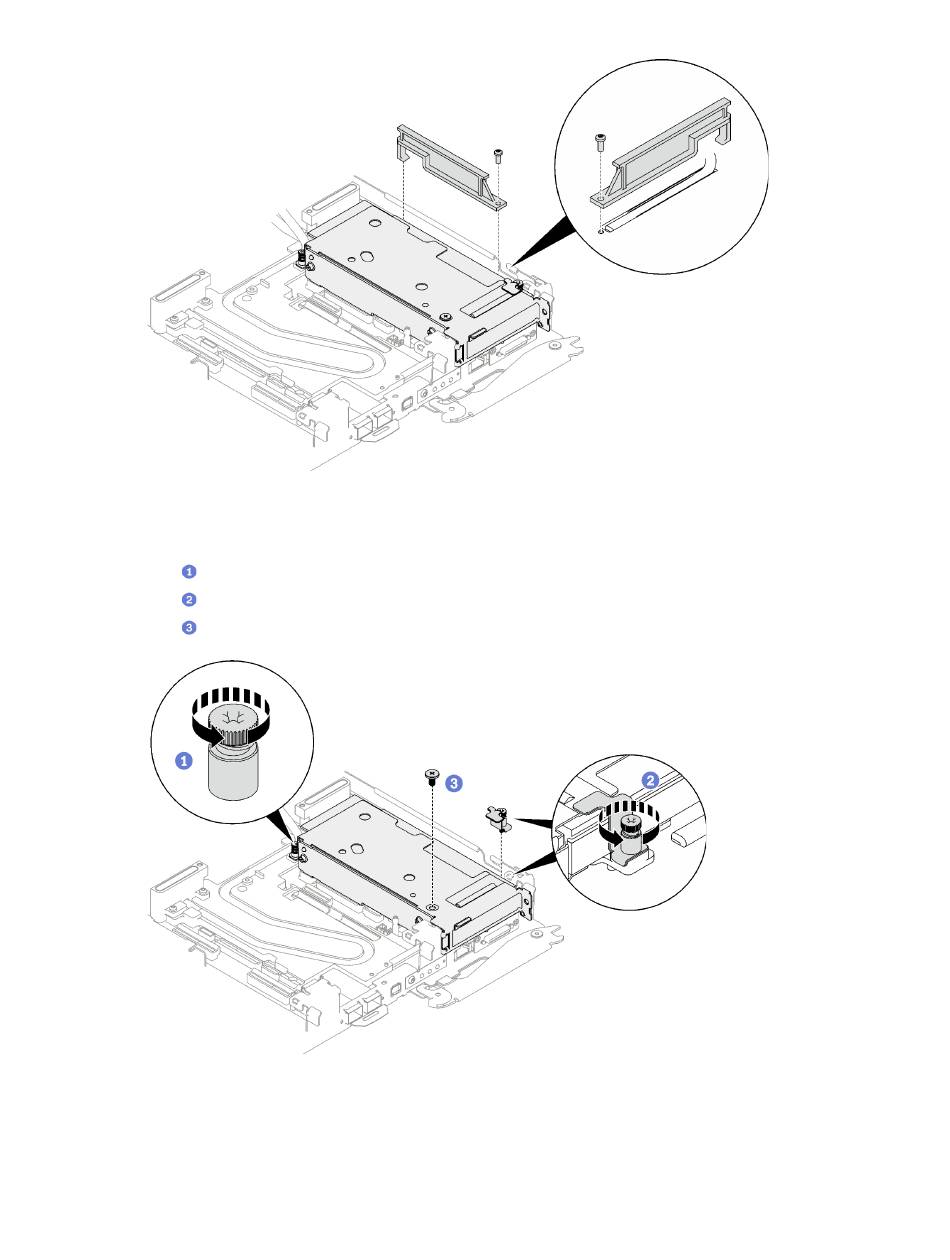 1
2
3

1
3
2