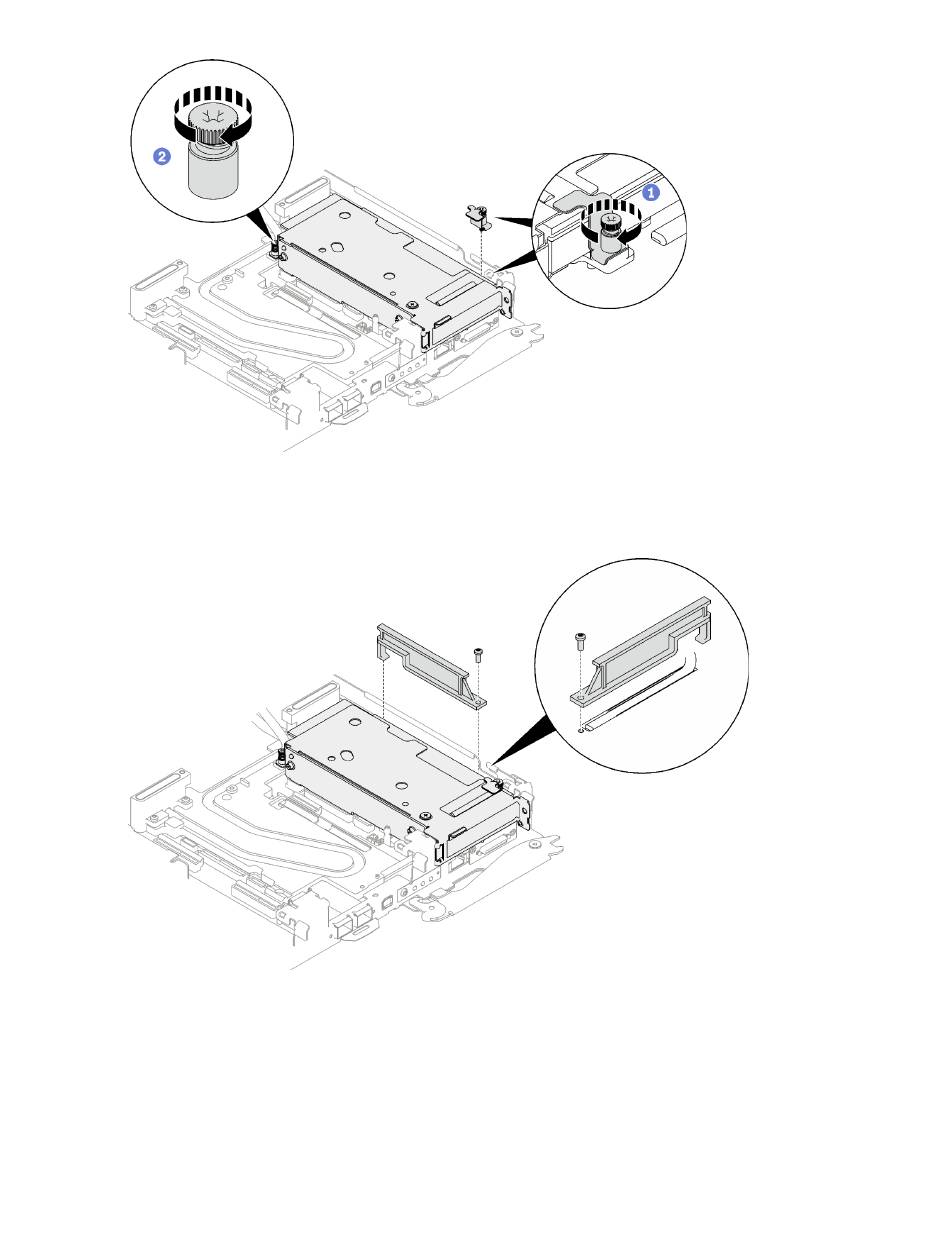 2

1