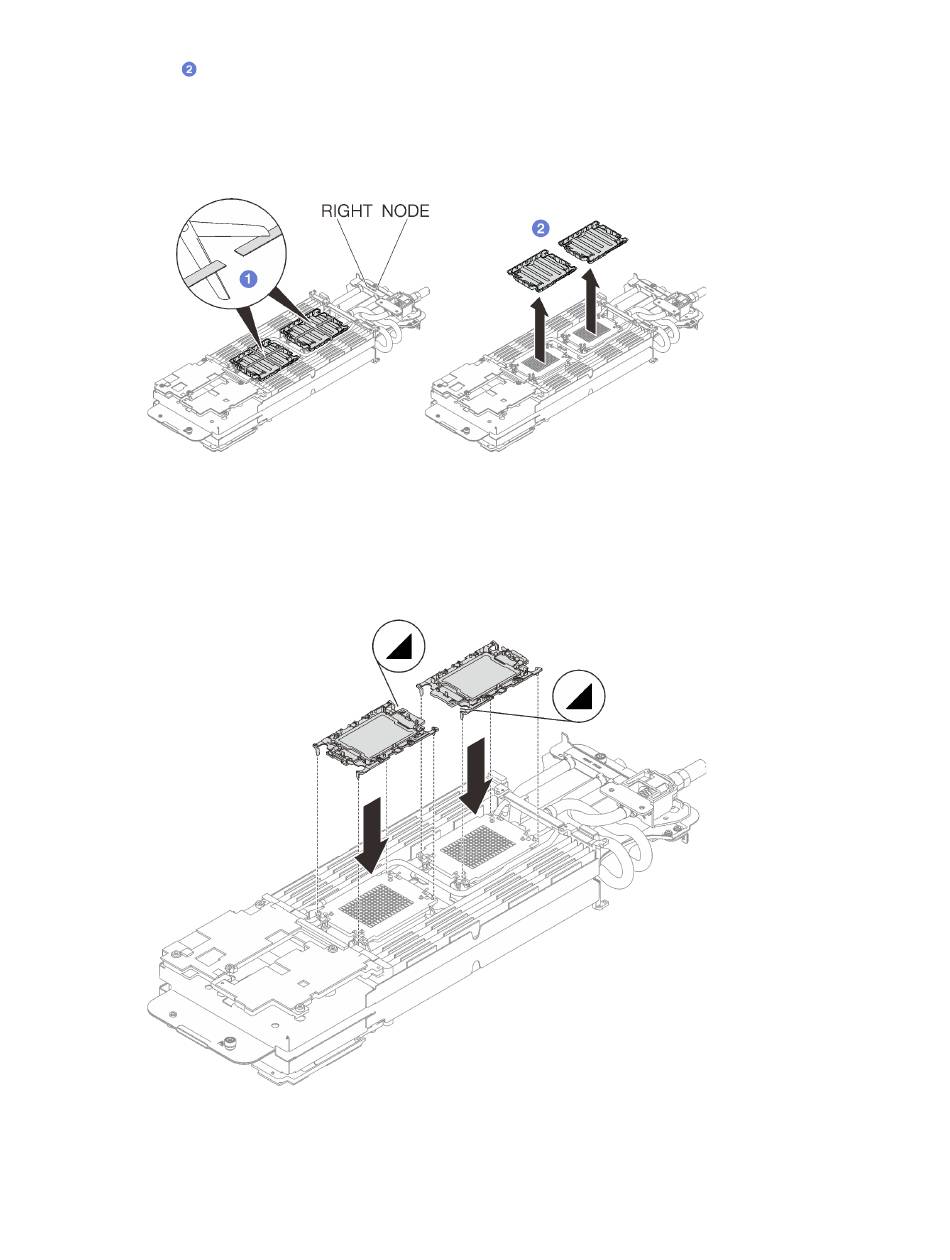 2

RIGHT NODE

1

2