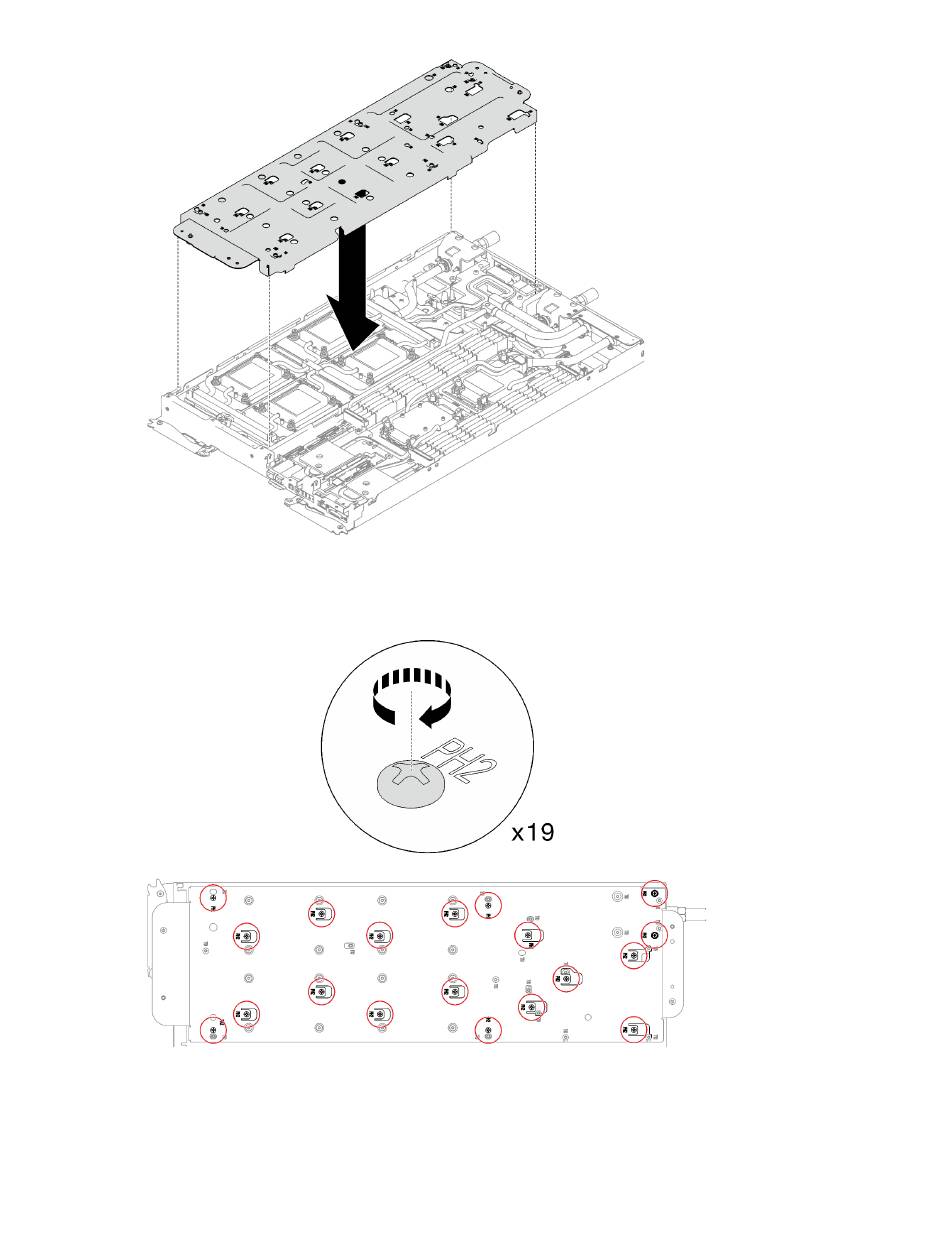 PH2

x19