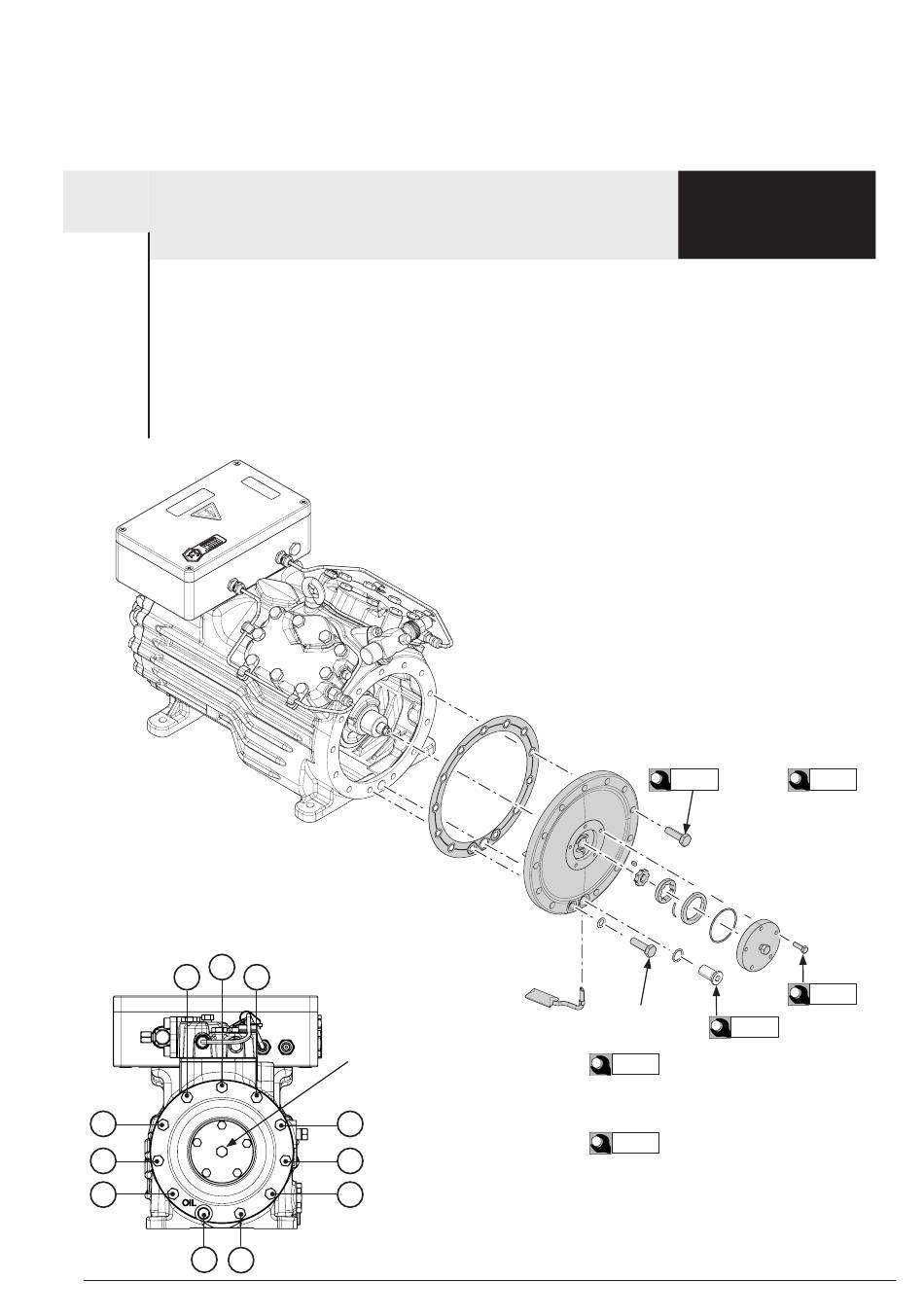 OIL