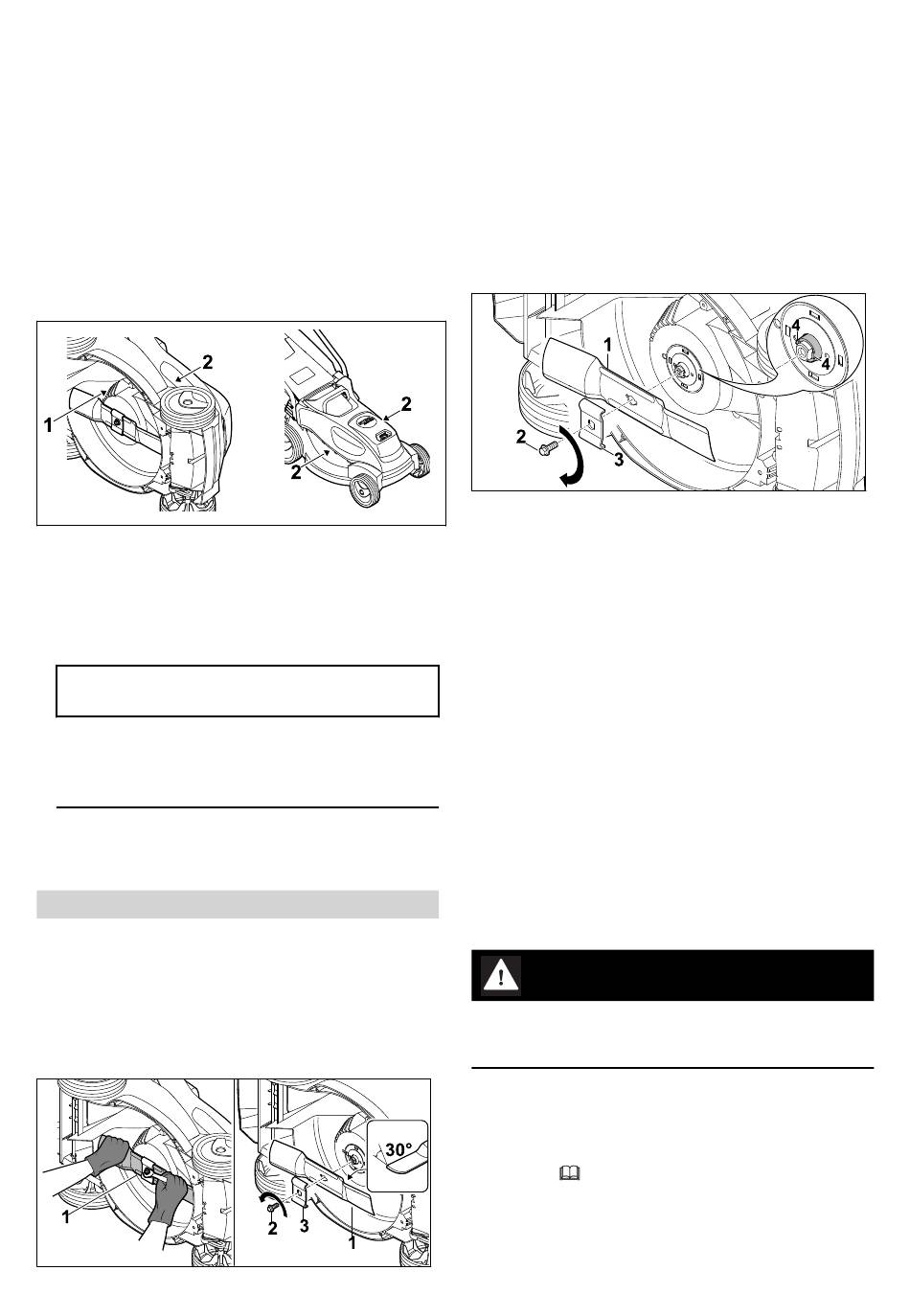 1
2
2
2

1
2
3
4
4

1
2
3
1
30°