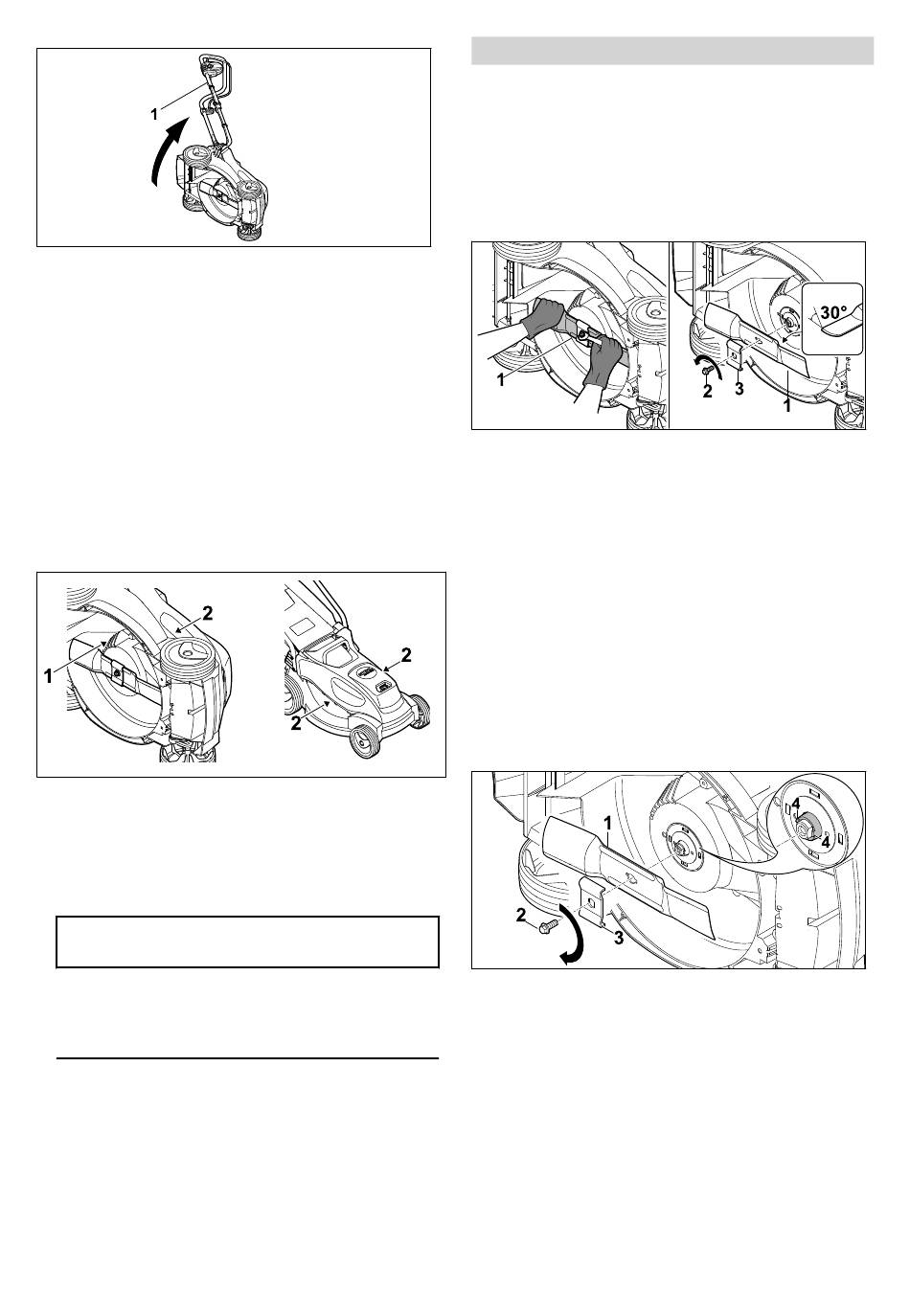 1

2
1
2
2

30°
1
2
3
1

1
4
4
2
3