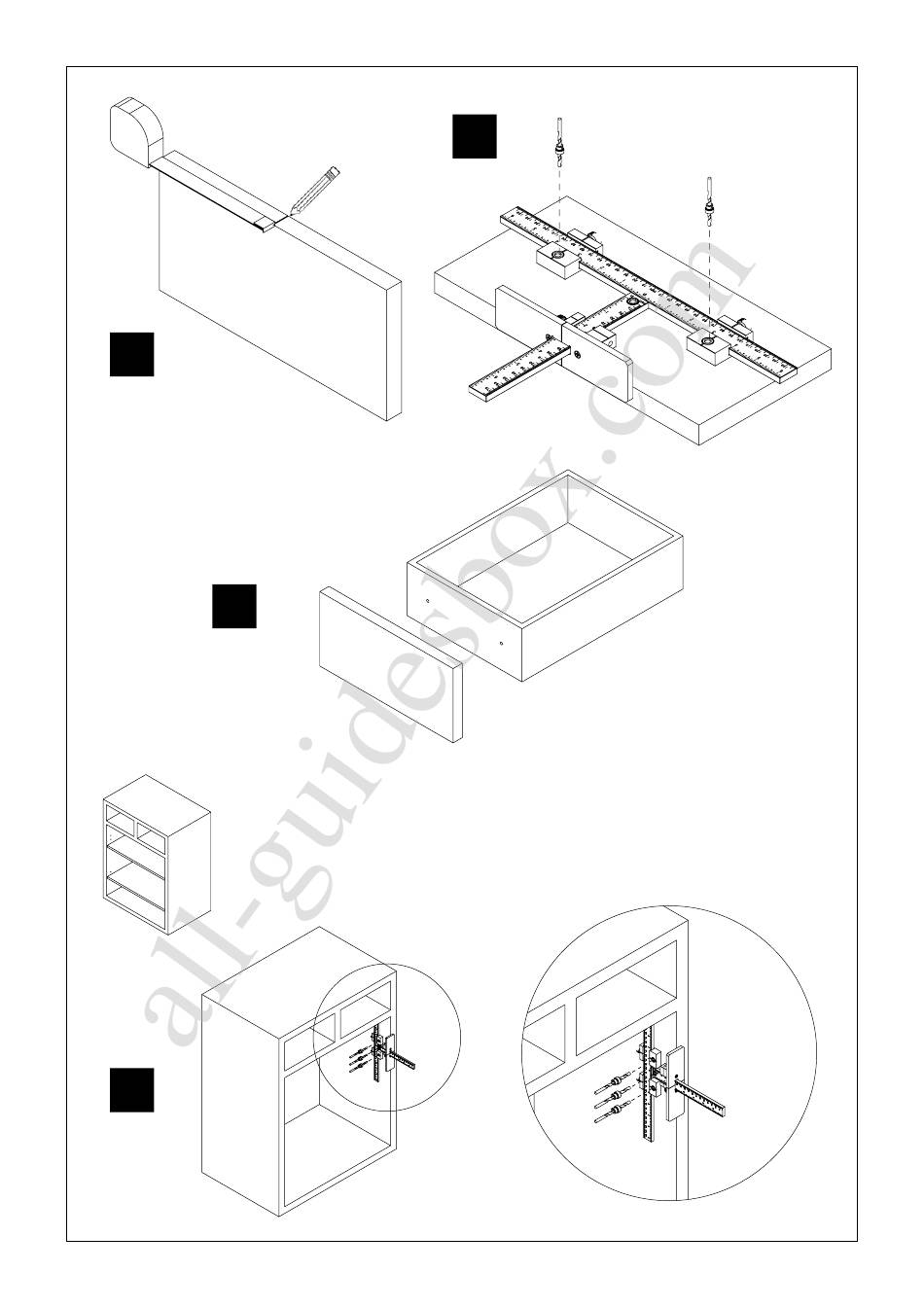 all-guidesbox.com