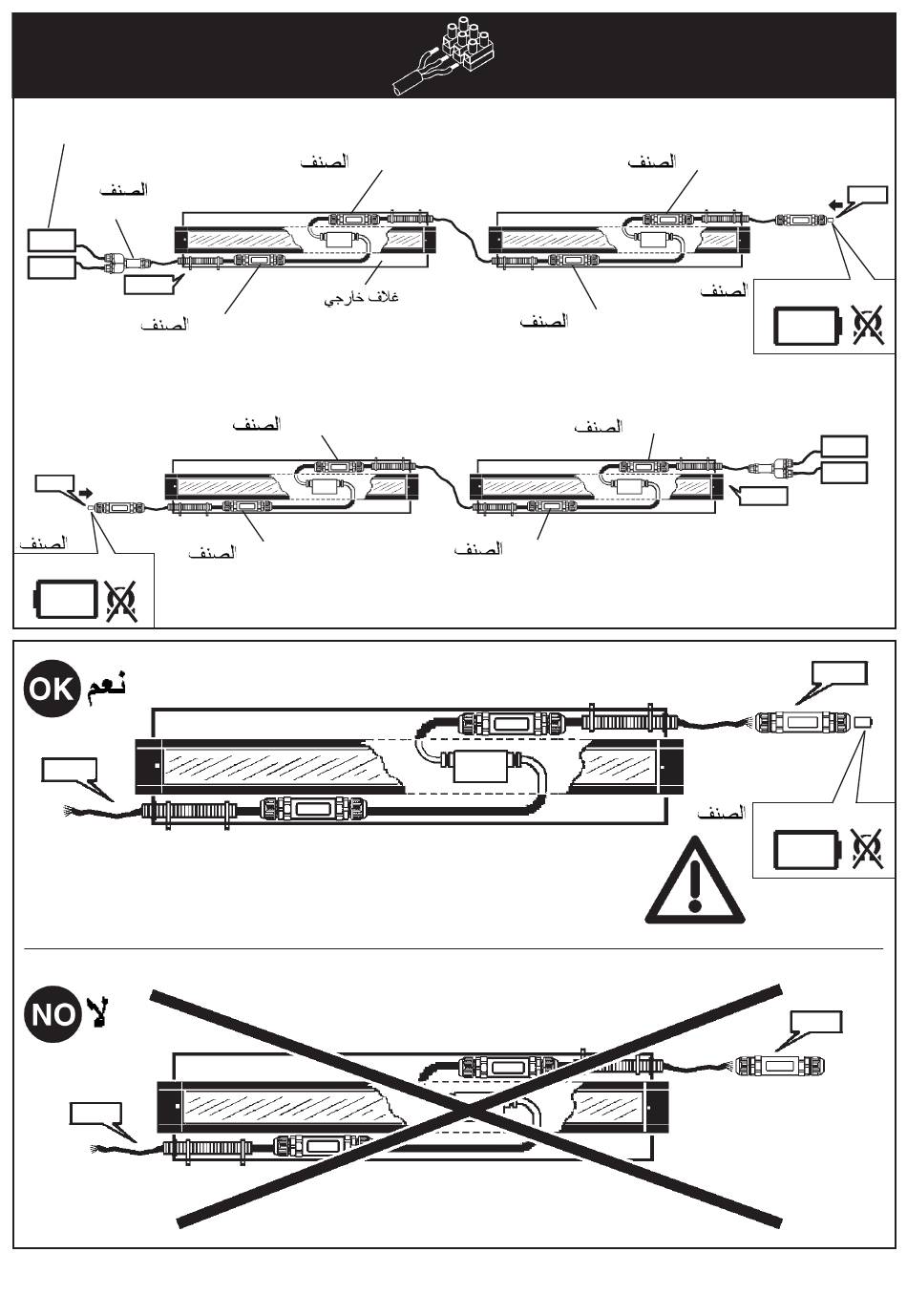 الصنف
الصنف
الصنف
الصنف
غلاف خارجي
الصنف
الصنف
الصنف

الصنف
الصنف
الصنف
الصنف
الصنف

OK نعم
الصنف

NO لا