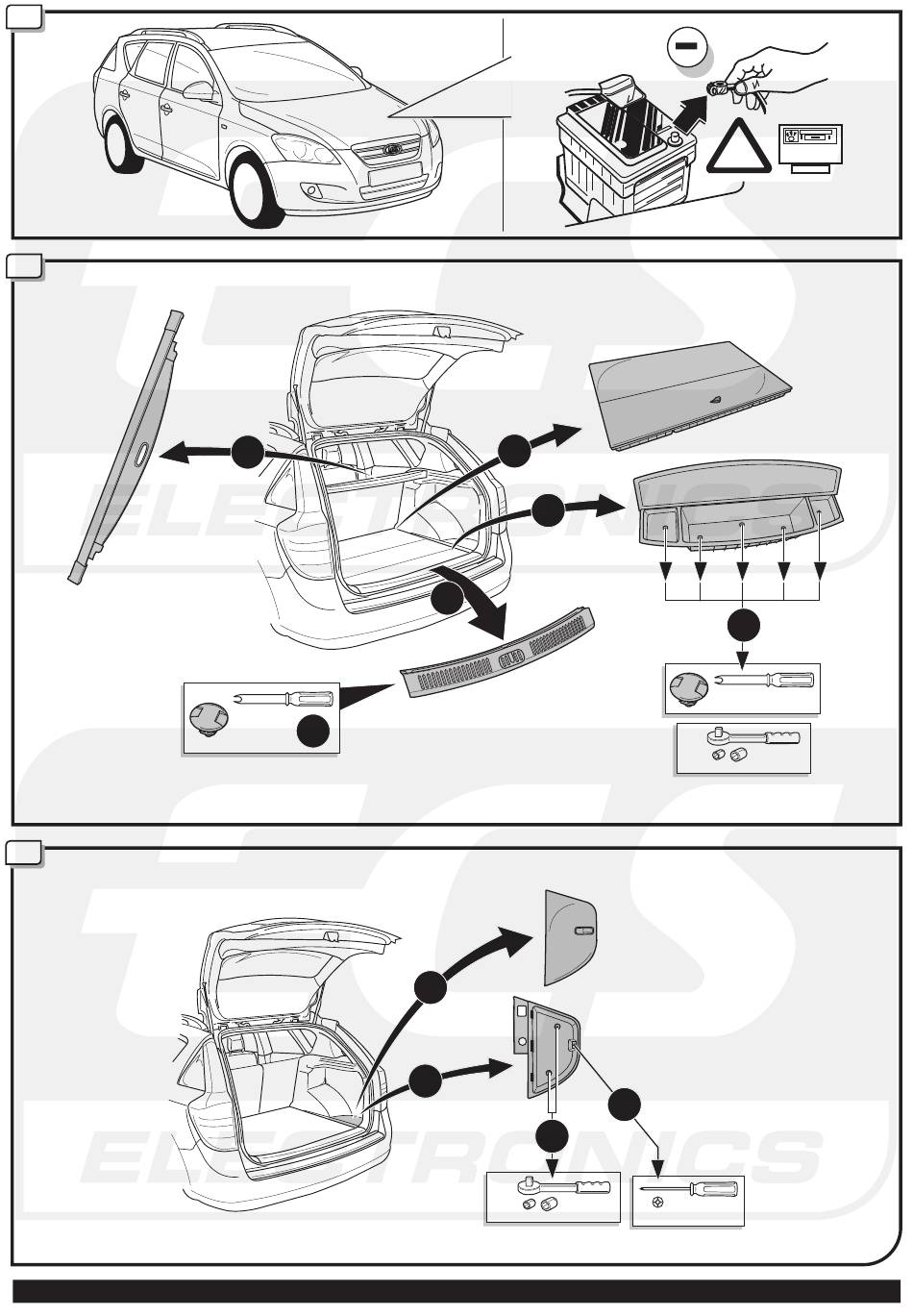 ECS ELECTRONICS

ECS ELECTRONICS