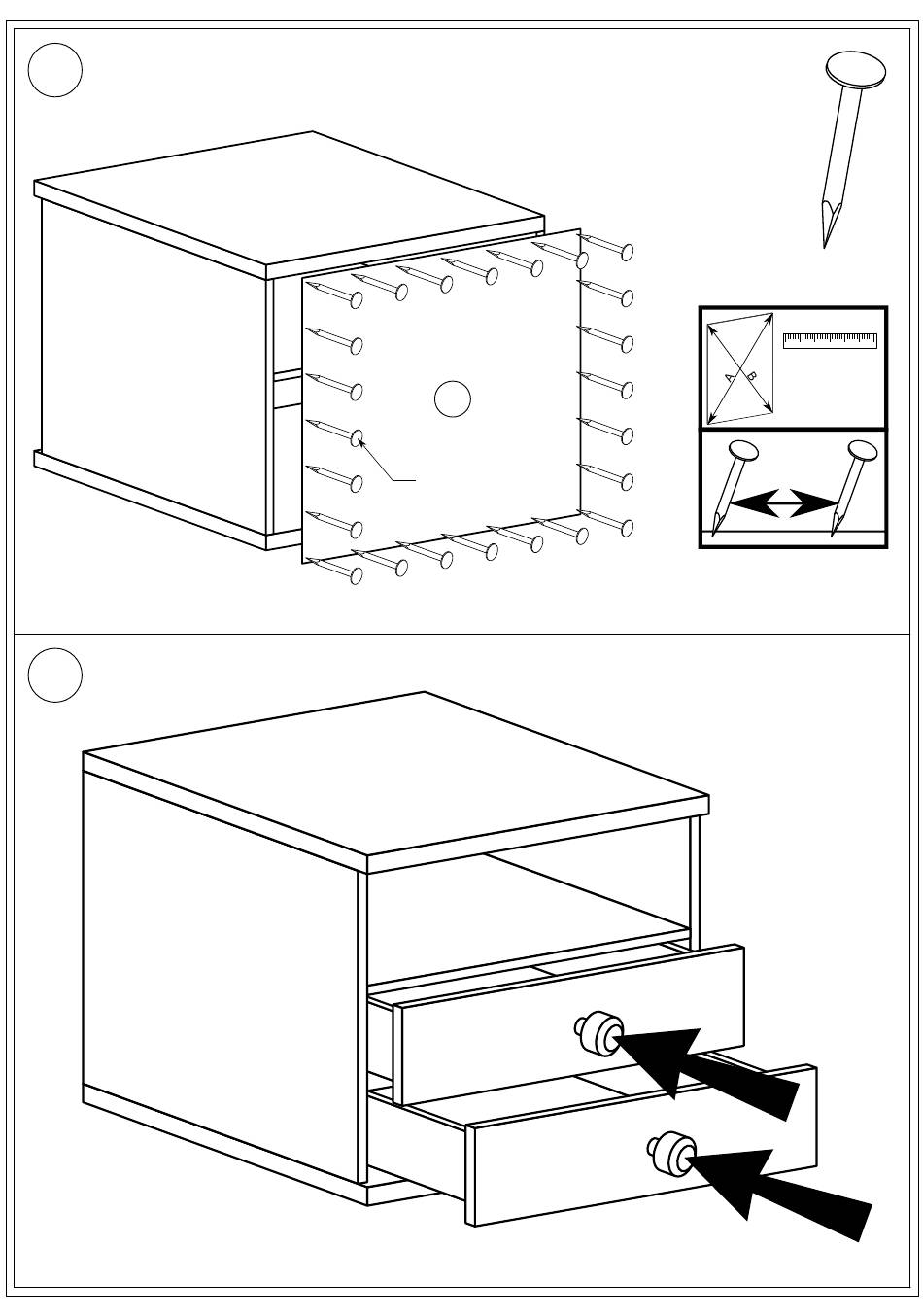 A
B