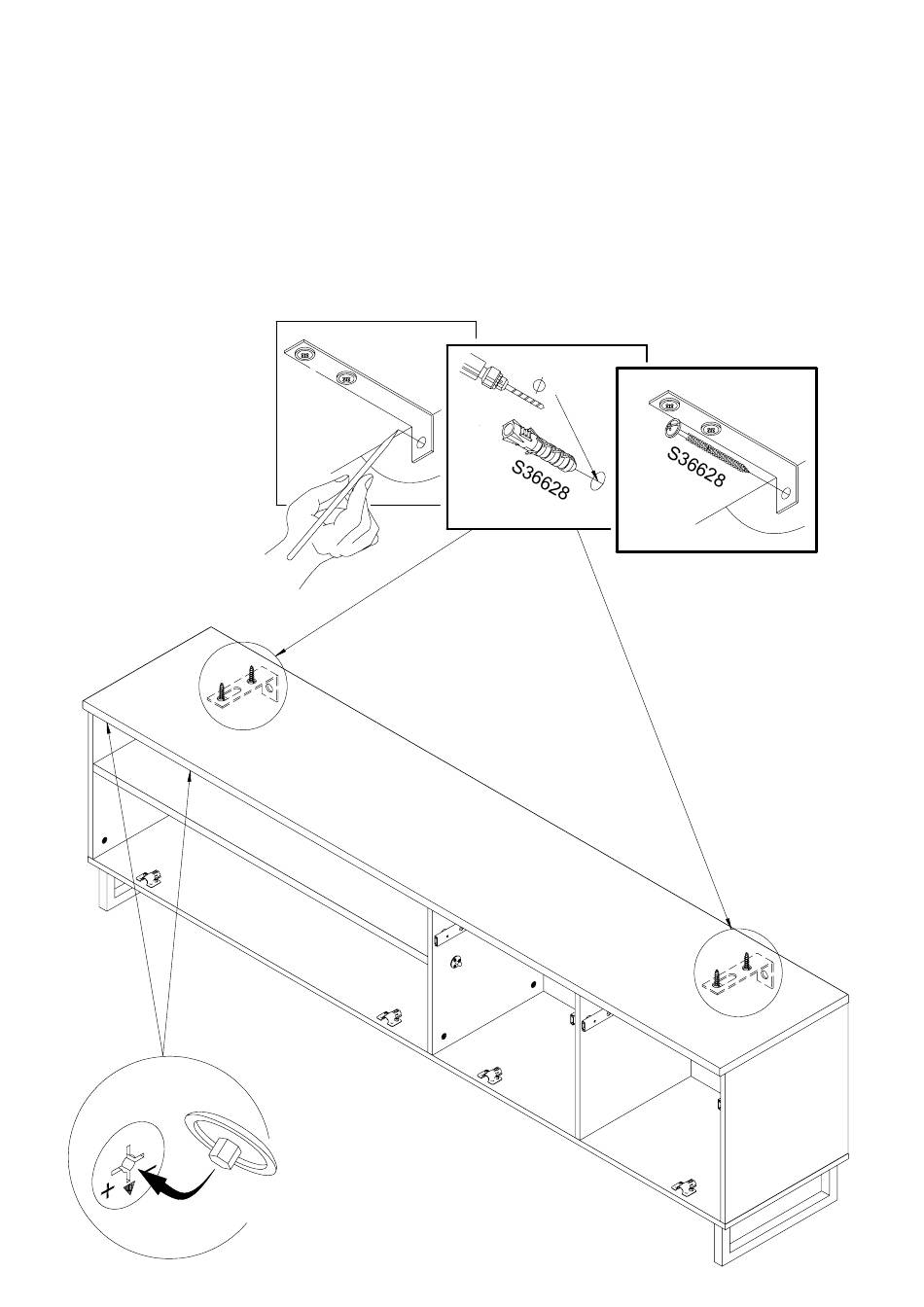 S36628

S36628