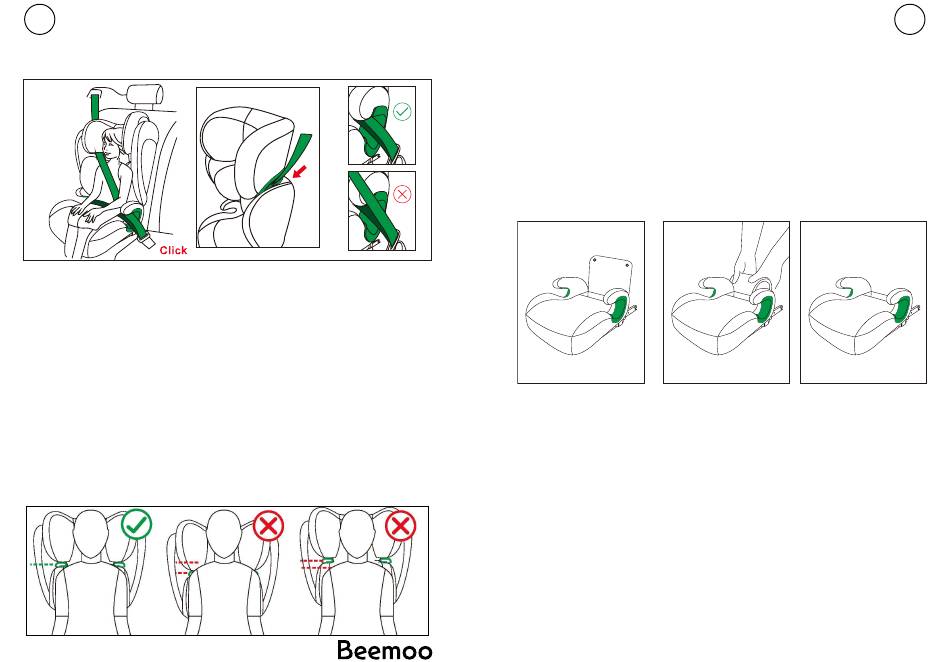 Click

Beemoo