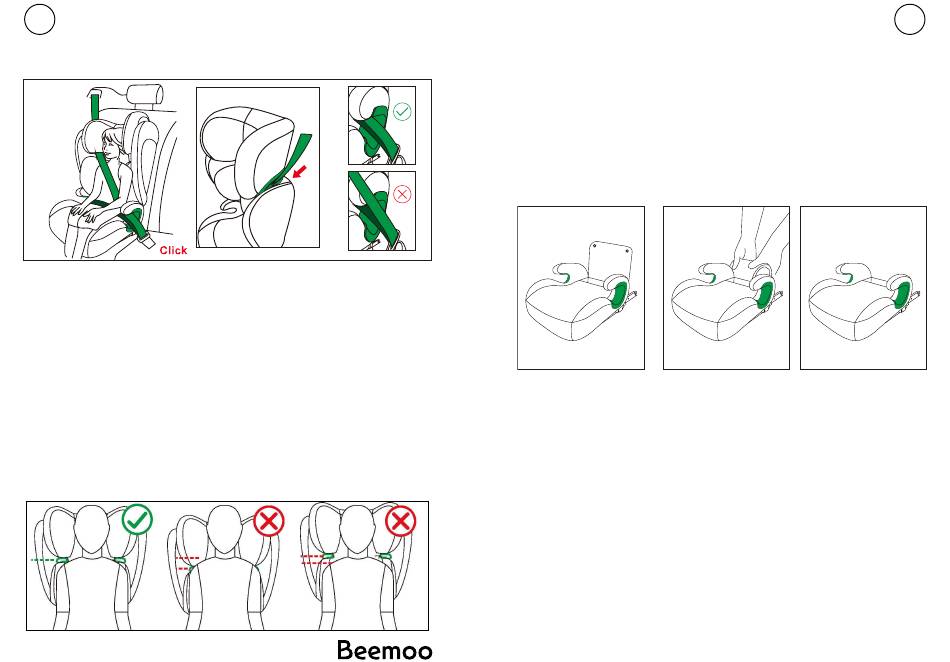 Click

Beemoo