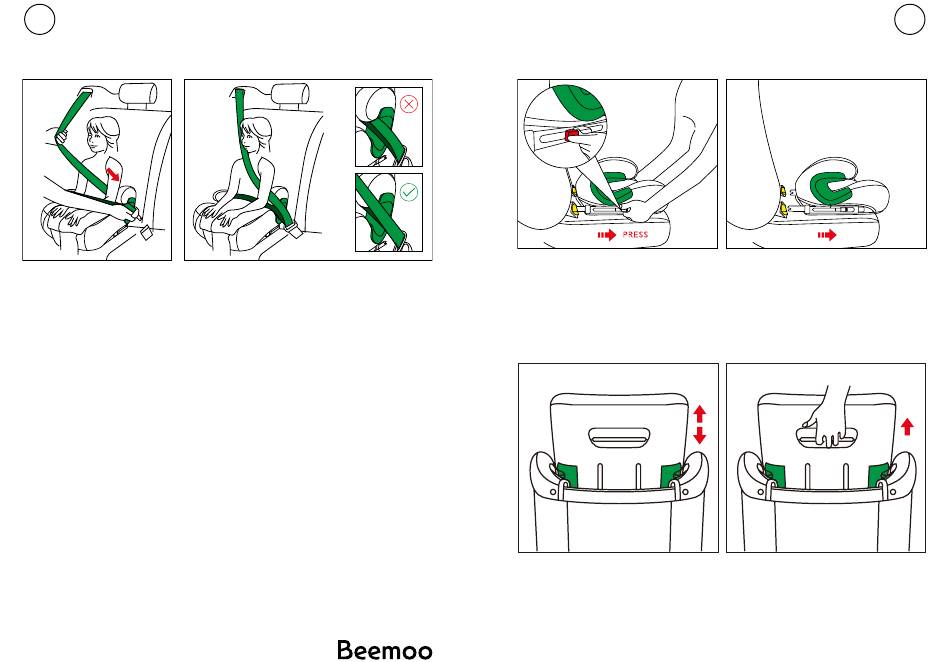 PRESS

Beemoo