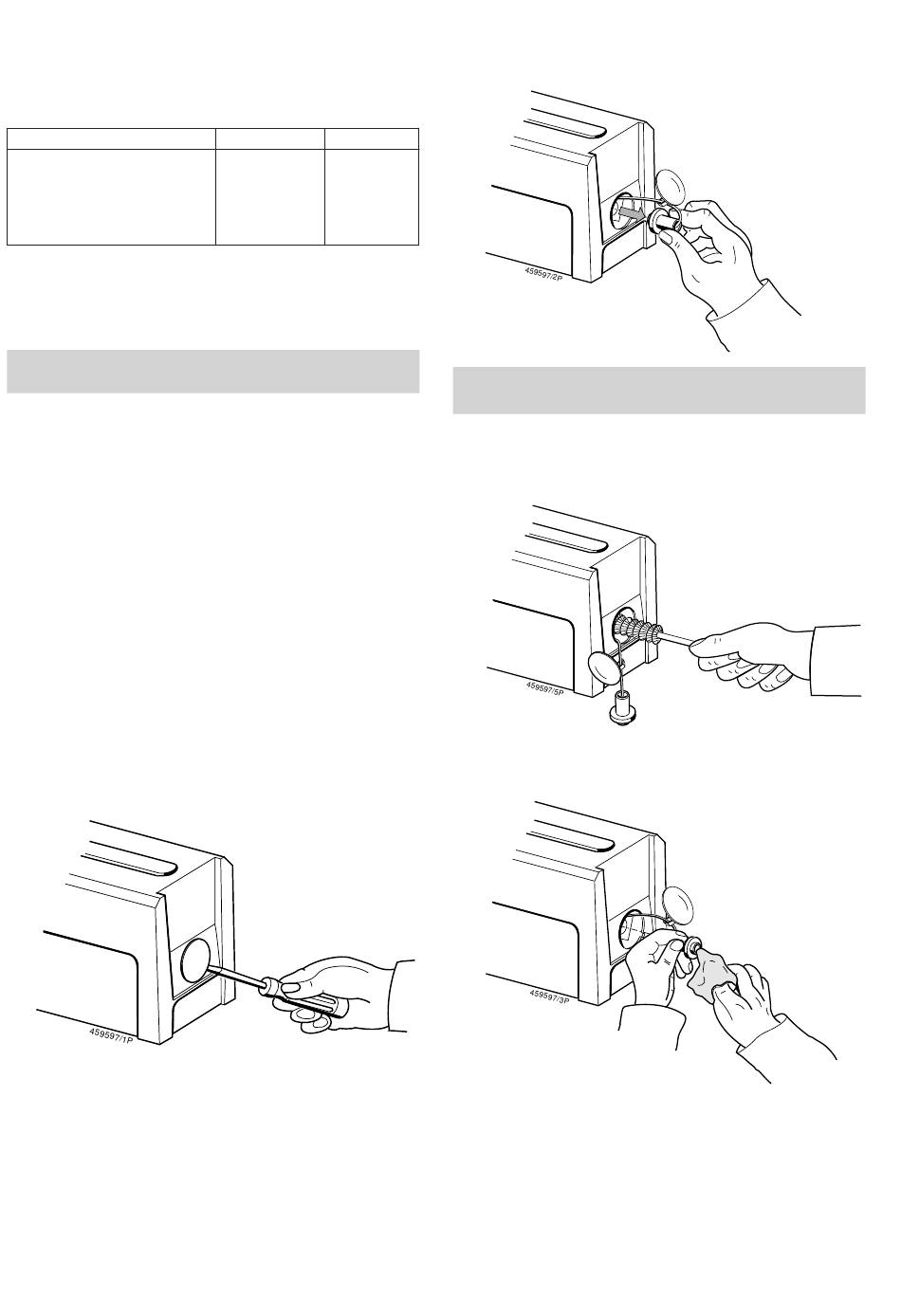 459597/2P

459597/5P

459597/1P

459597/3P