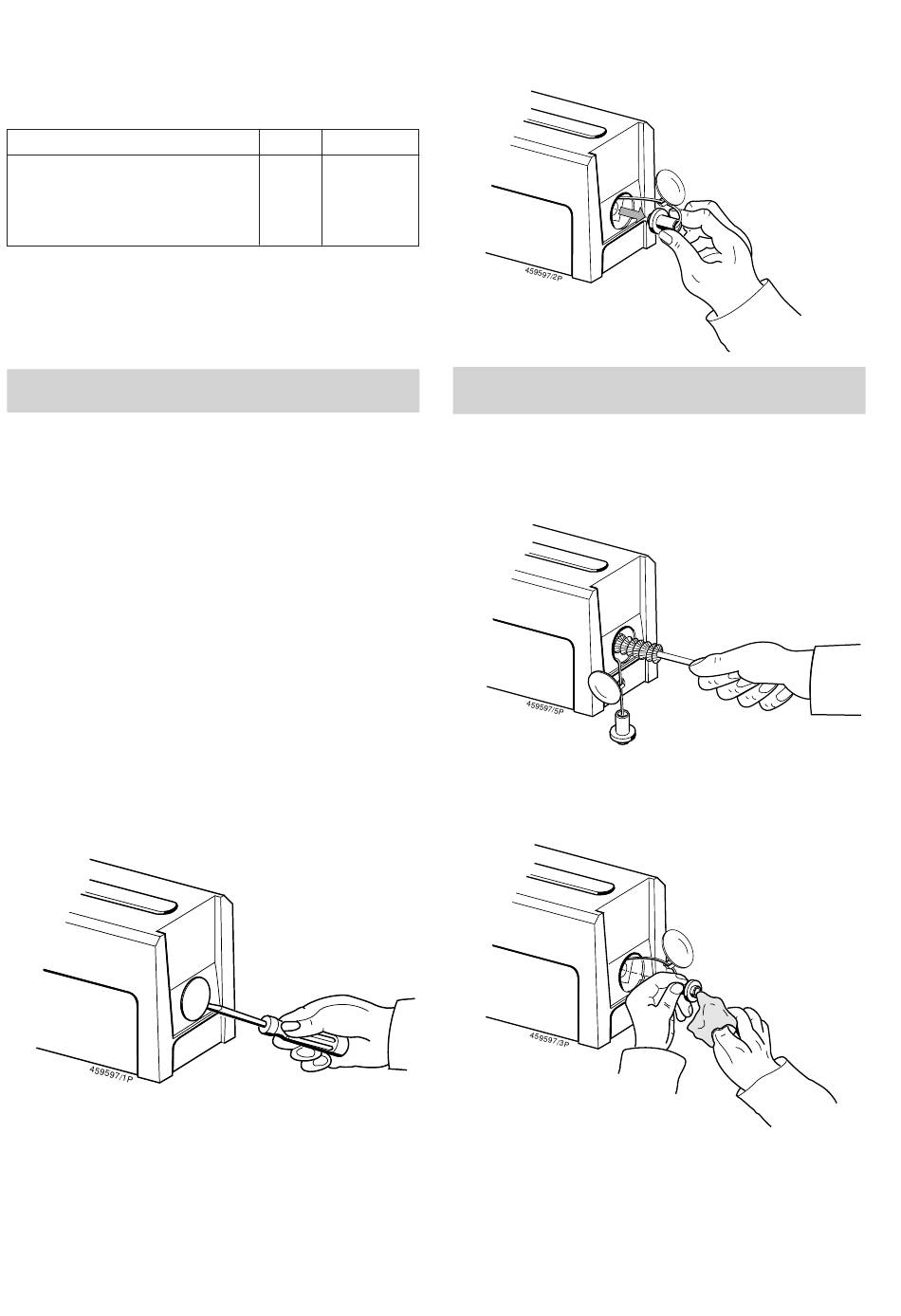 459597/2P

459597/5P

459597/1P

459597/3P