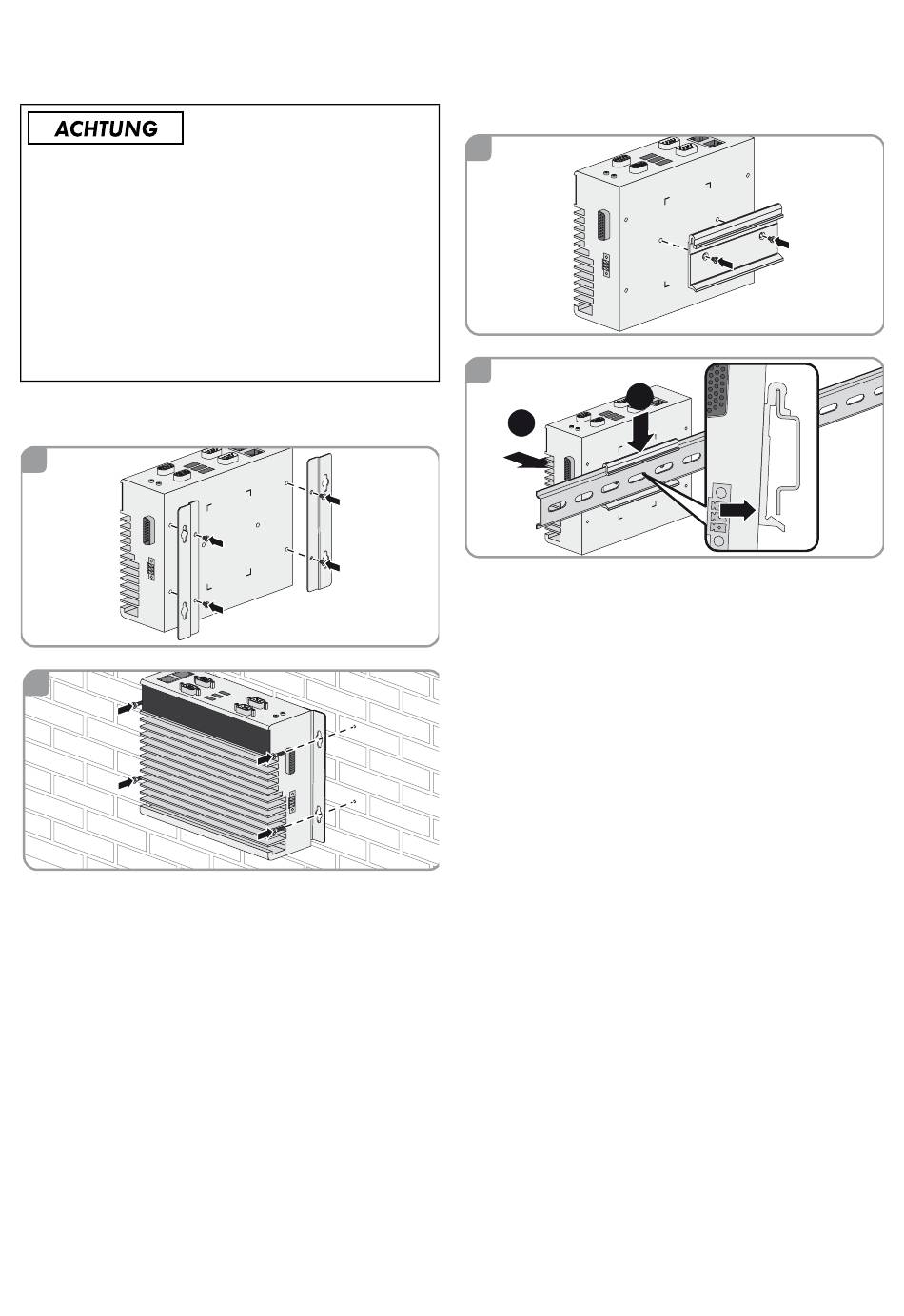 ACHTUNG